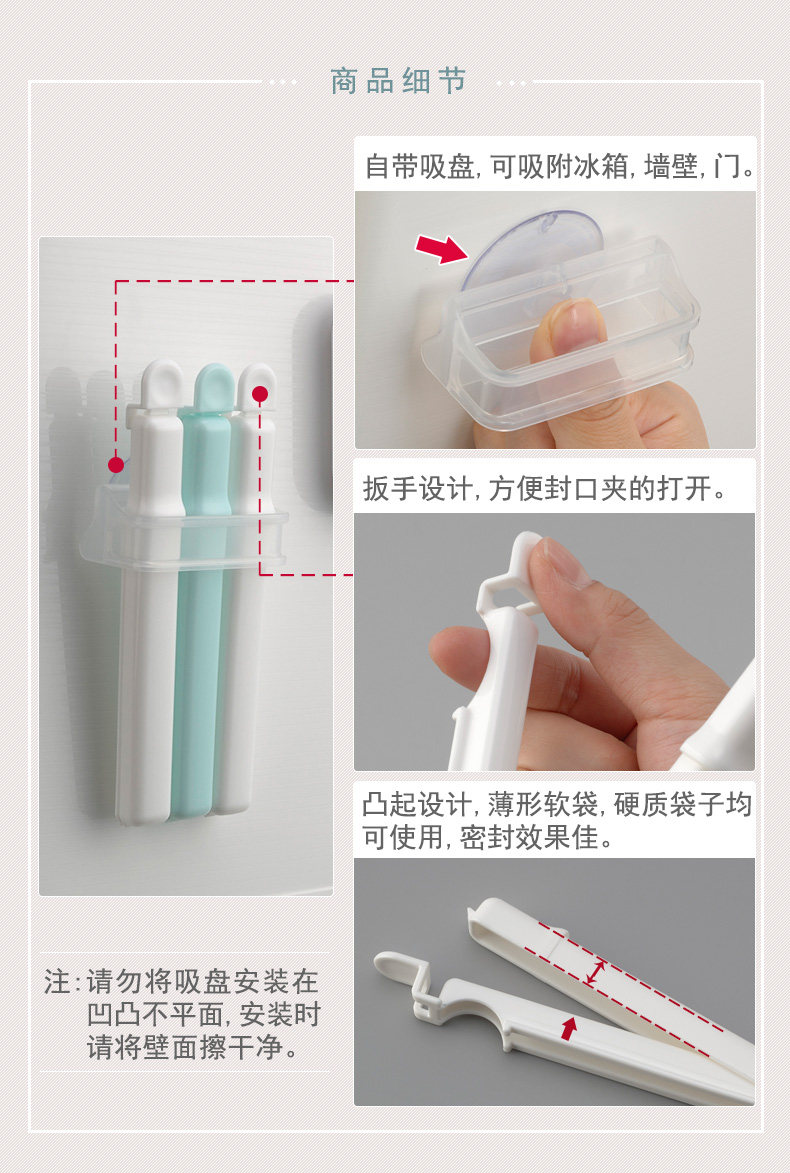 商品细节

自带吸盘, 可吸附冰箱, 墙壁, 门。

扳手设计, 方便封口夹的打开。

凸起设计, 薄形软袋, 硬质袋子均可使用, 密封效果佳。

注: 请勿将吸盘安装在凹凸不平面, 安装时请将壁面擦干净。