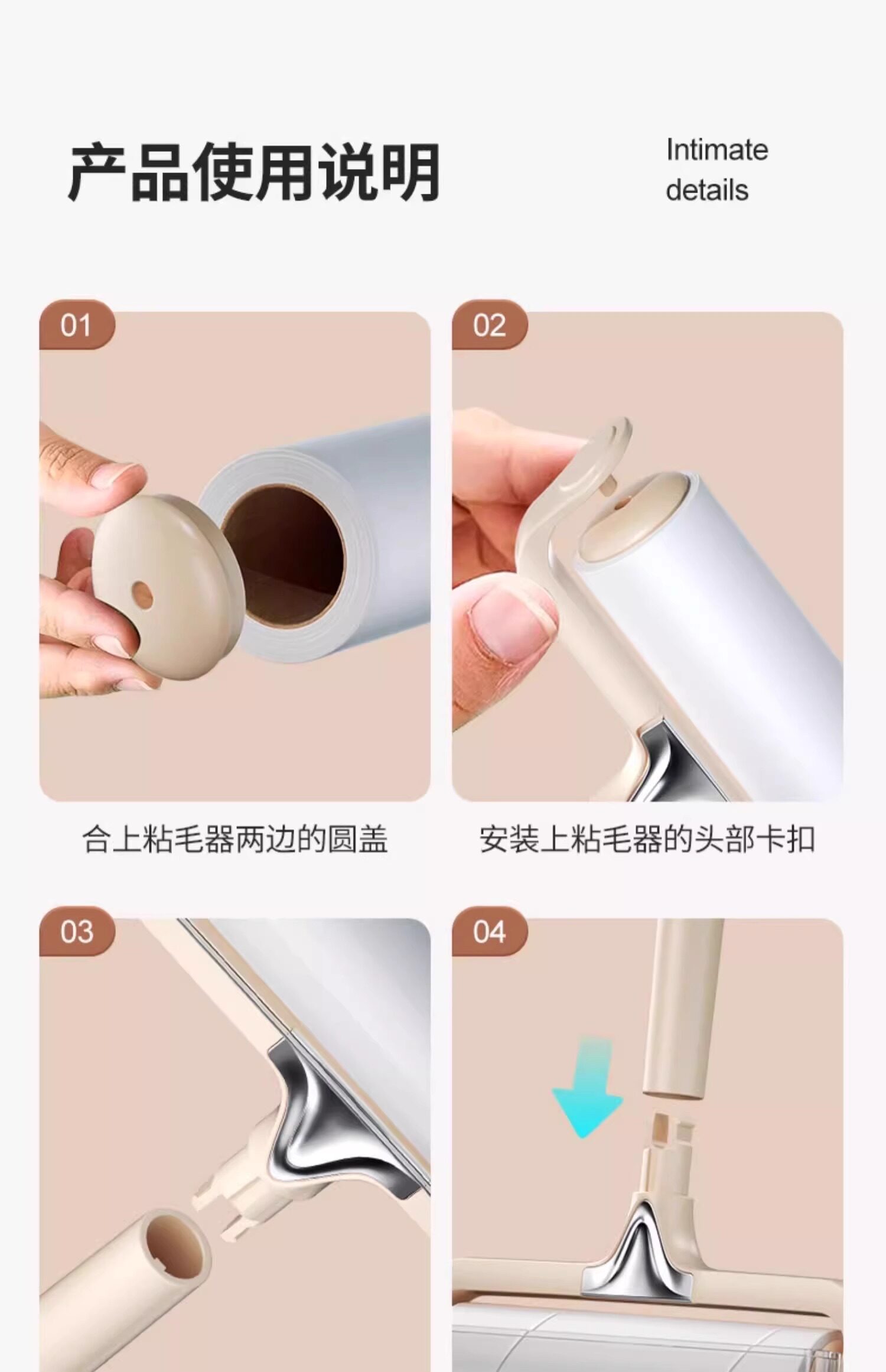 产品使用说明

Intimate details

01

合上粘毛器两边的圆盖

02

安装上粘毛器的头部卡扣

03

04