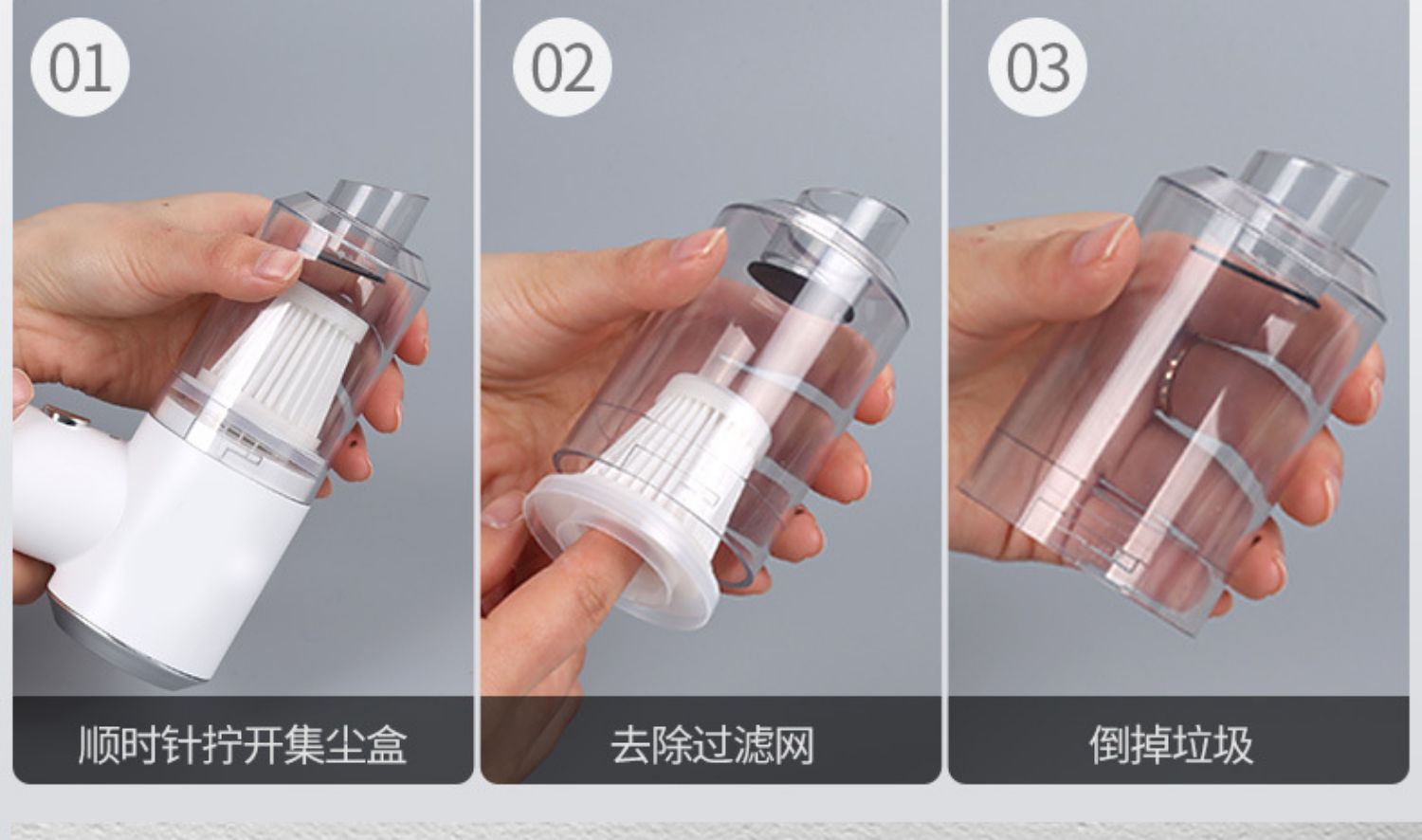 01

顺时针拧开集尘盒

02

去除过滤网

03

倒掉垃圾