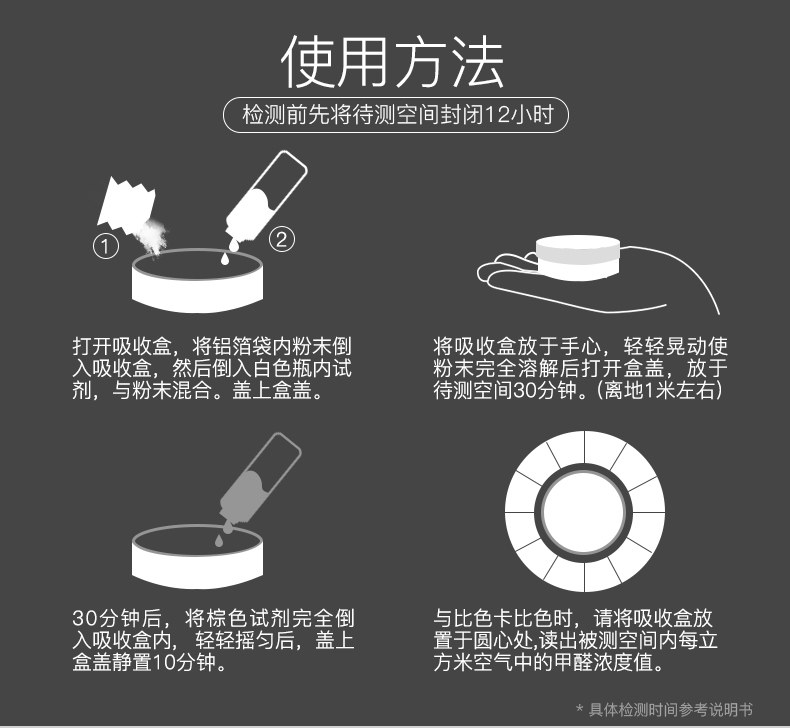 使用方法

检测前先将待测空间封闭12小时

①

②

打开吸收盒，将铝箔袋内粉末倒入吸收盒，然后倒入白色瓶内试剂，与粉末混合。盖上盒盖。

将吸收盒放于手心，轻轻晃动使粉末完全溶解后打开盒盖，放于待测空间30分钟。(离地1米左右)

30分钟后，将棕色试剂完全倒入吸收盒内，轻轻摇匀后，盖上盒盖静置10分钟。

与比色卡比色时，请将吸收盒放置于圆心处,读出被测空间内每立方米空气中的甲醛浓度值。

* 具体检测时间参考说明书