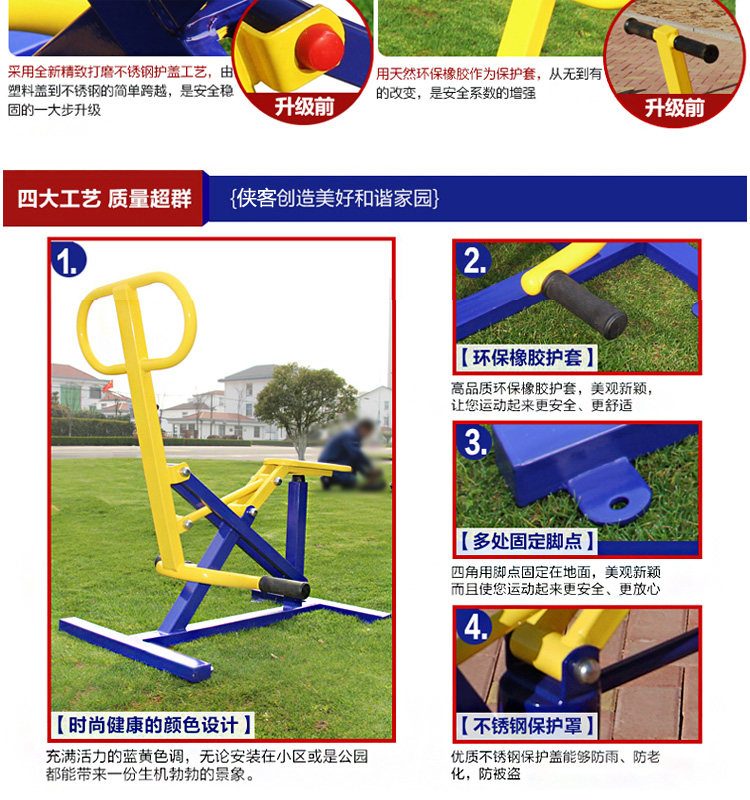 采用全新精致打磨不锈钢护盖工艺，由塑料盖到不锈钢的简单跨越，是安全稳固的一大步升级

升级前

用天然环保橡胶作为保护套，从无到有的改变，是安全系数的增强

升级前

四大工艺 质量超群

{侠客创造美好和谐家园}

1.

【时尚健康的颜色设计】

充满活力的蓝黄色调，无论安装在小区或是公园都能带来一份生机勃勃的景象。

2.

【环保橡胶护套】

高品质环保橡胶护套，美观新颖，让您运动起来更安全、更舒适

3.

【多处固定脚点】

四角用脚点固定在地面，美观新颖而且使您运动起来更安全、更放心

4.

【不锈钢保护罩】

优质不锈钢保护盖能够防雨、防老化，防被盗