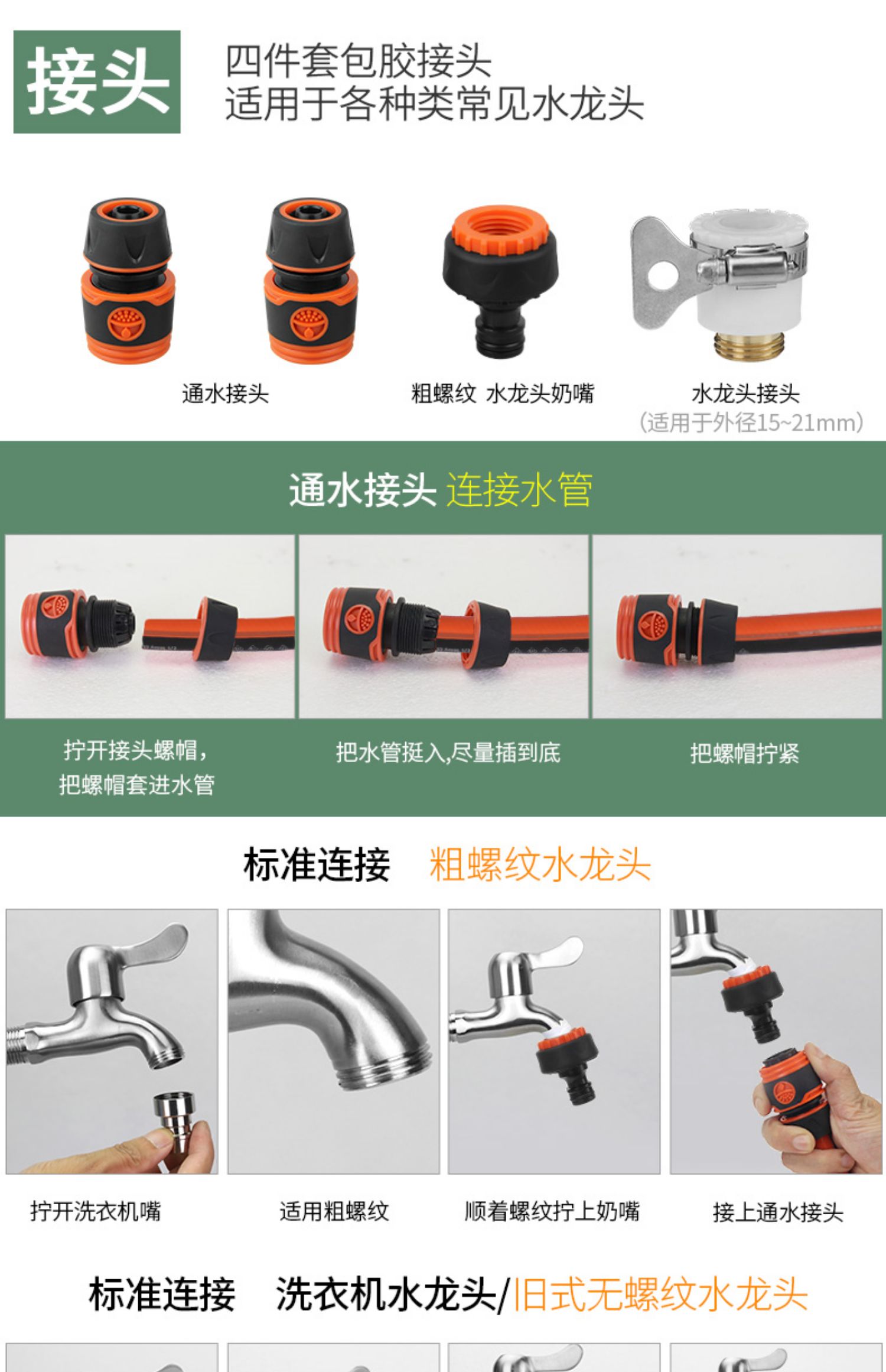 接头

四件套包胶接头
适用于各种类常见水龙头

通水接头

粗螺纹 水龙头奶嘴

水龙头接头
(适用于外径15~21mm)

通水接头 连接水管

拧开接头螺帽，
把螺帽套进水管

把水管挺入,尽量插到底

把螺帽拧紧

标准连接 粗螺纹水龙头

拧开洗衣机嘴

适用粗螺纹

顺着螺纹拧上奶嘴

接上通水接头

标准连接 洗衣机水龙头/旧式无螺纹水龙头