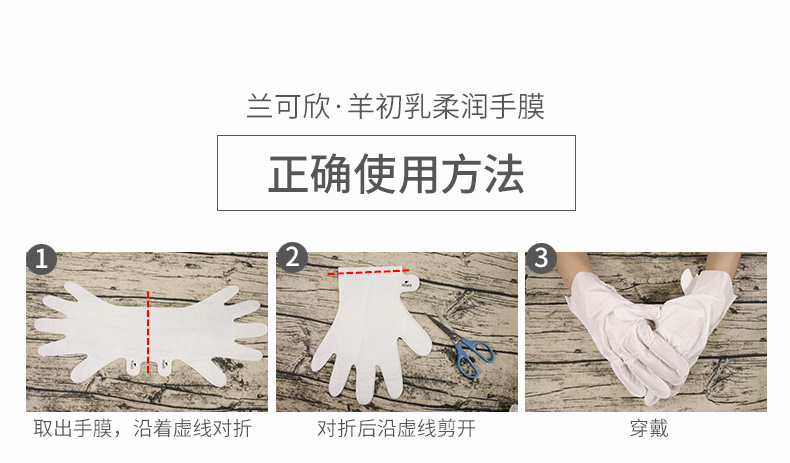 兰可欣·羊初乳柔润手膜

正确使用方法

1

取出手膜，沿着虚线对折

2

对折后沿虚线剪开

3

穿戴