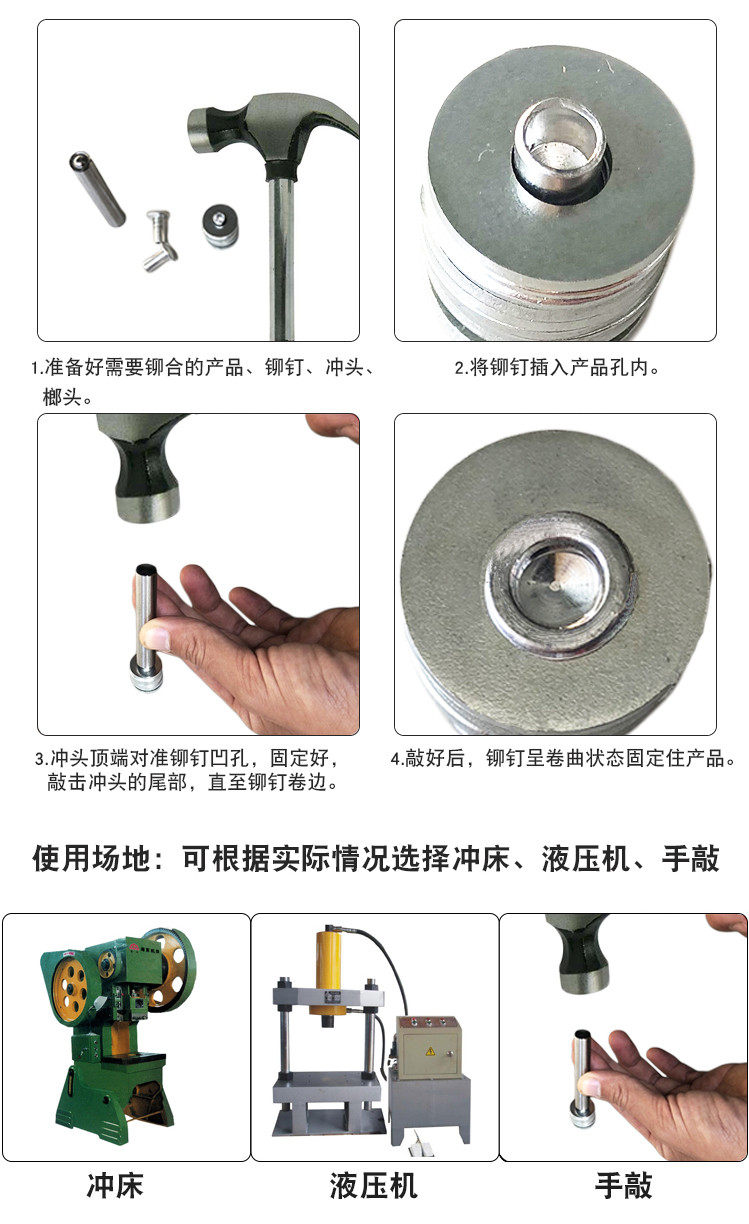 1.准备好需要铆合的产品、铆钉、冲头、榔头。

2.将铆钉插入产品孔内。

3.冲头顶端对准铆钉凹孔，固定好，敲击冲头的尾部，直至铆钉卷边。

4.敲好后，铆钉呈卷曲状态固定住产品。

使用场地：可根据实际情况选择冲床、液压机、手敲

冲床

液压机

手敲