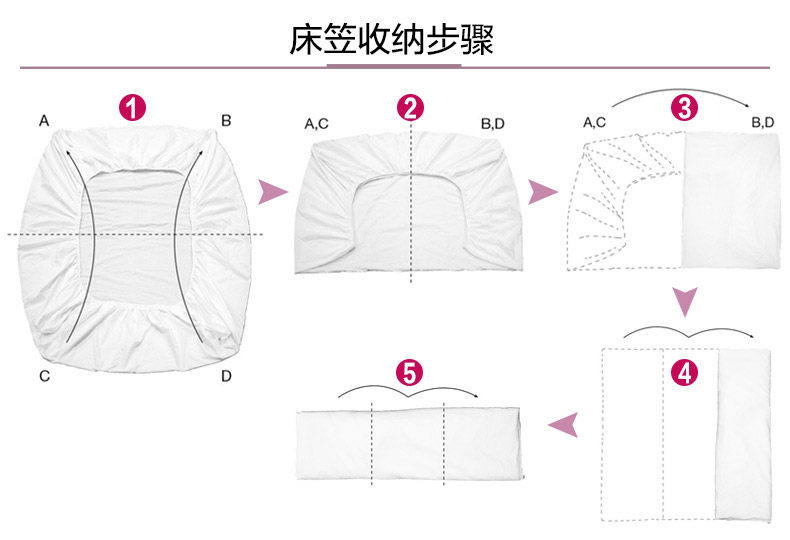 床笠收纳步骤

1
A
B
C
D

2
A,C
B,D

3
A,C
B,D

4

5