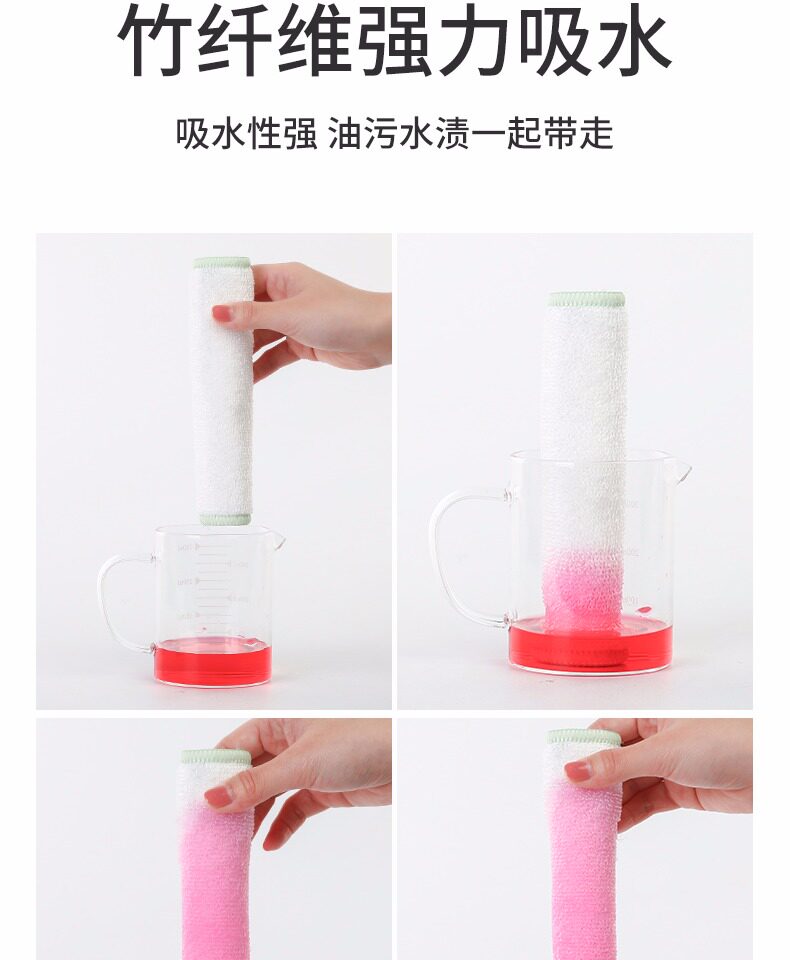 竹纤维强力吸水

吸水性强 油污水渍一起带走