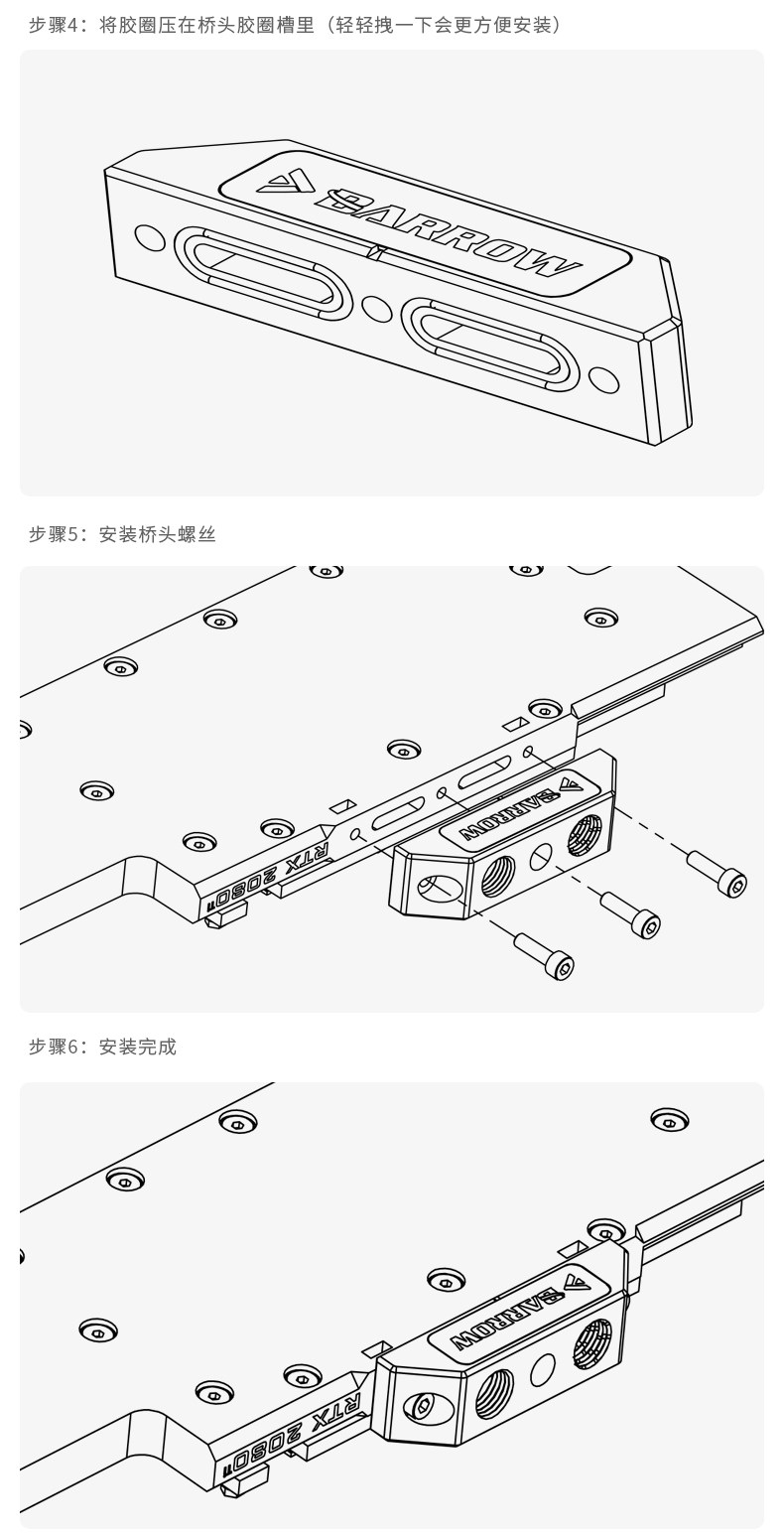 步骤4：将胶圈压在桥头胶圈槽里（轻轻拽一下会更方便安装）

BARROW

步骤5：安装桥头螺丝

RTX 2080

BARROW

步骤6：安装完成

RTX 2080

BARROW