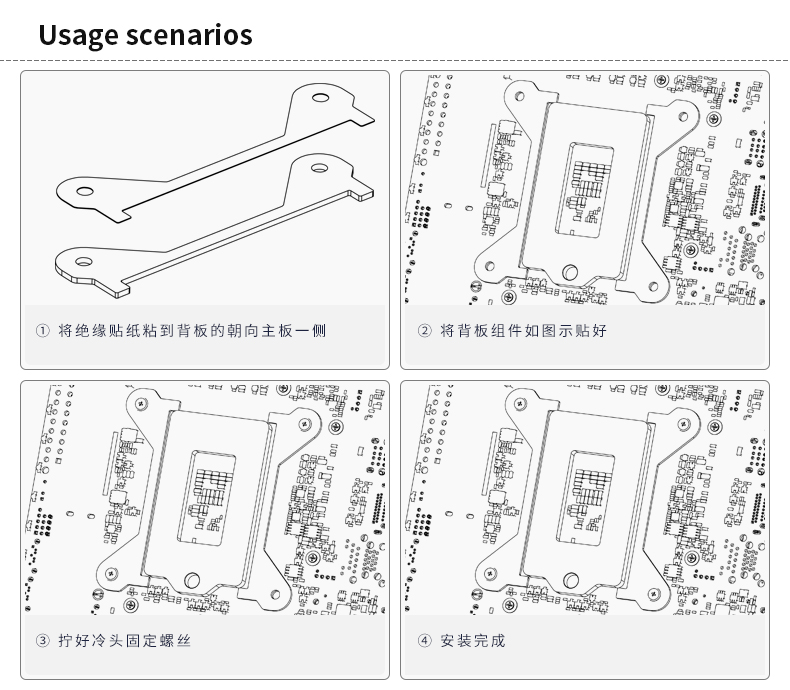 Usage scenarios

① 将绝缘贴纸粘到背板的朝向主板一侧

② 将背板组件如图示贴好

③ 拧好冷头固定螺丝

④ 安装完成