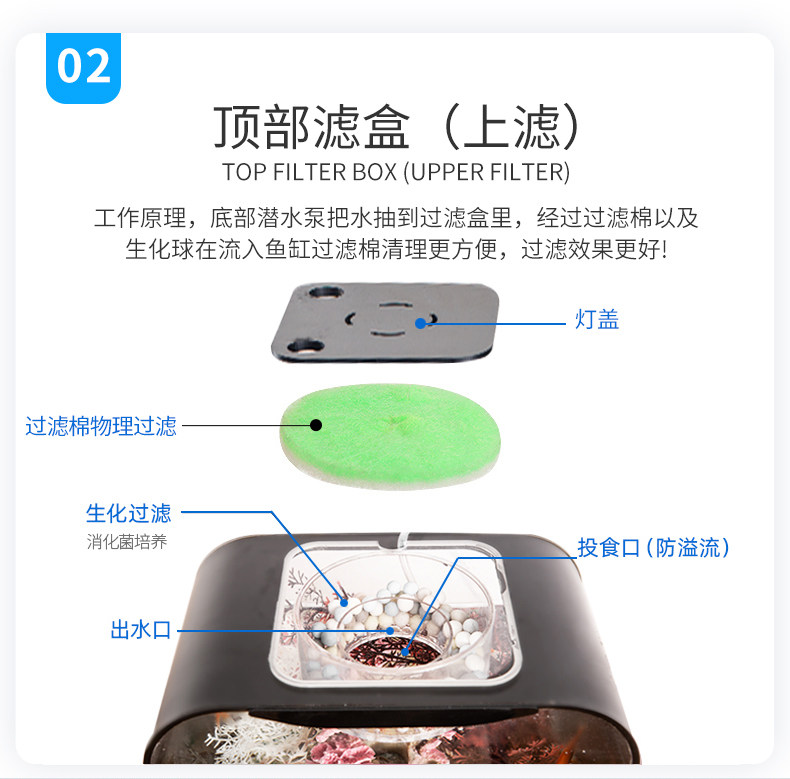 02

顶部滤盒（上滤）

TOP FILTER BOX (UPPER FILTER)

工作原理，底部潜水泵把水抽到过滤盒里，经过过滤棉以及生化球在流入鱼缸过滤棉清理更方便，过滤效果更好!

灯盖

过滤棉物理过滤

生化过滤
消化菌培养

投食口（防溢流）

出水口