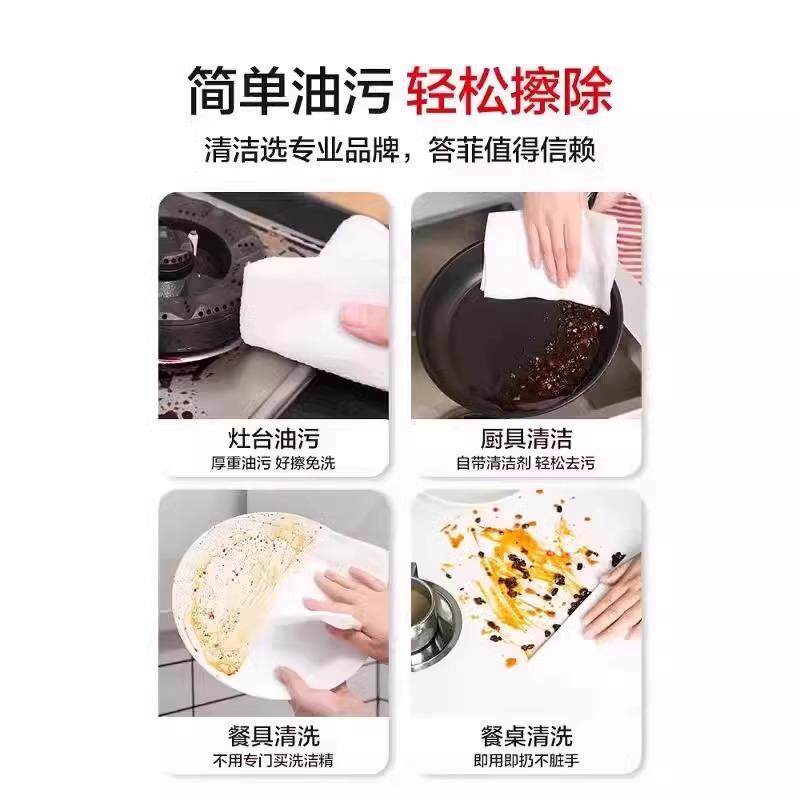 简单油污 轻松擦除

清洁选专业品牌，答菲值得信赖

灶台油污
厚重油污 好擦免洗

厨具清洁
自带清洁剂 轻松去污

餐具清洗
不用专门买洗洁精

餐桌清洗
即用即扔不脏手