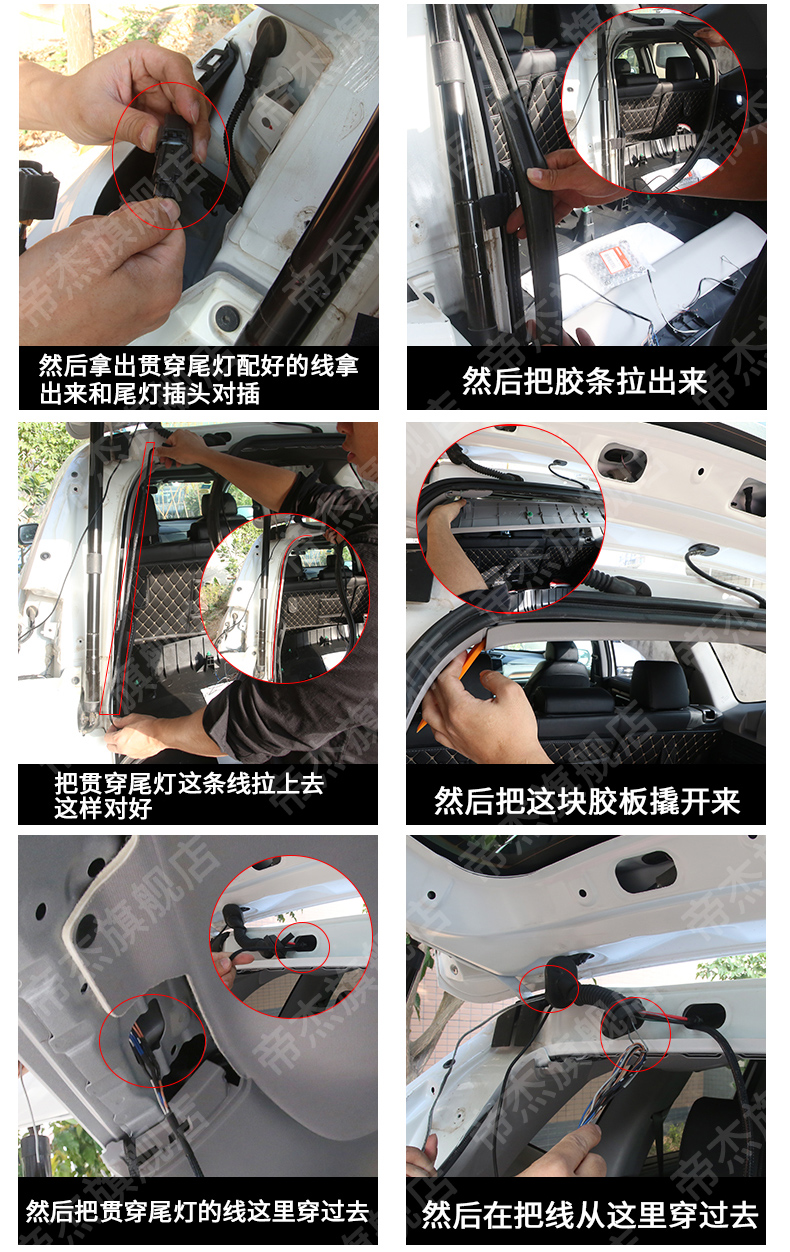 然后拿出贯穿尾灯配好的线拿出来和尾灯插头对插

然后把胶条拉出来

把贯穿尾灯这条线拉上去这样对好

然后把这块胶板撬开来

然后把贯穿尾灯的线这里穿过去

然后在把线从这里穿过去

帝杰旗舰店