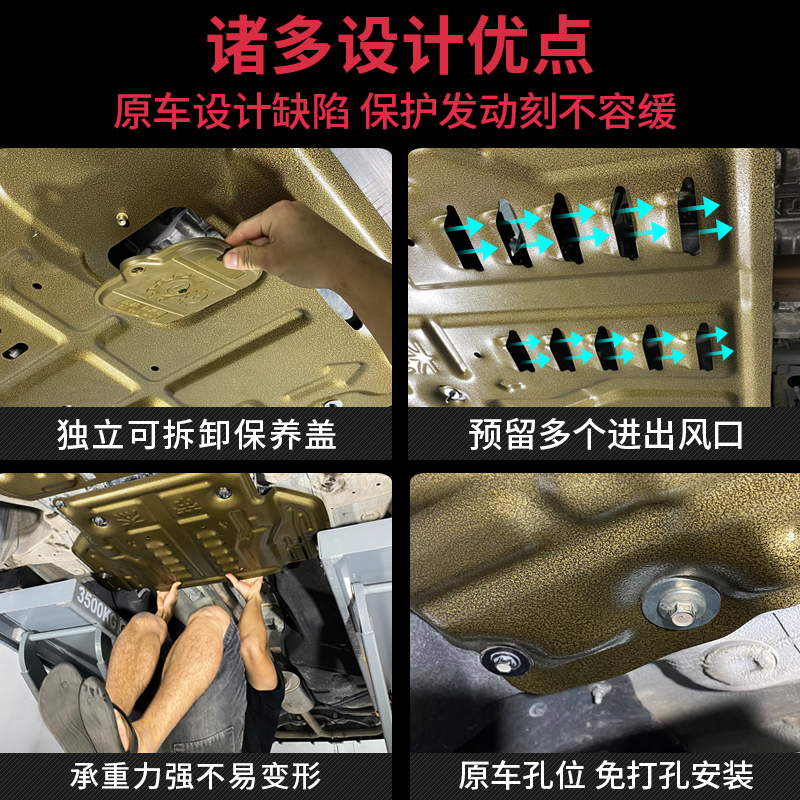 诸多设计优点
原车设计缺陷 保护发动刻不容缓

独立可拆卸保养盖

预留多个进出风口

3500KG

承重力强不易变形

原车孔位 免打孔安装