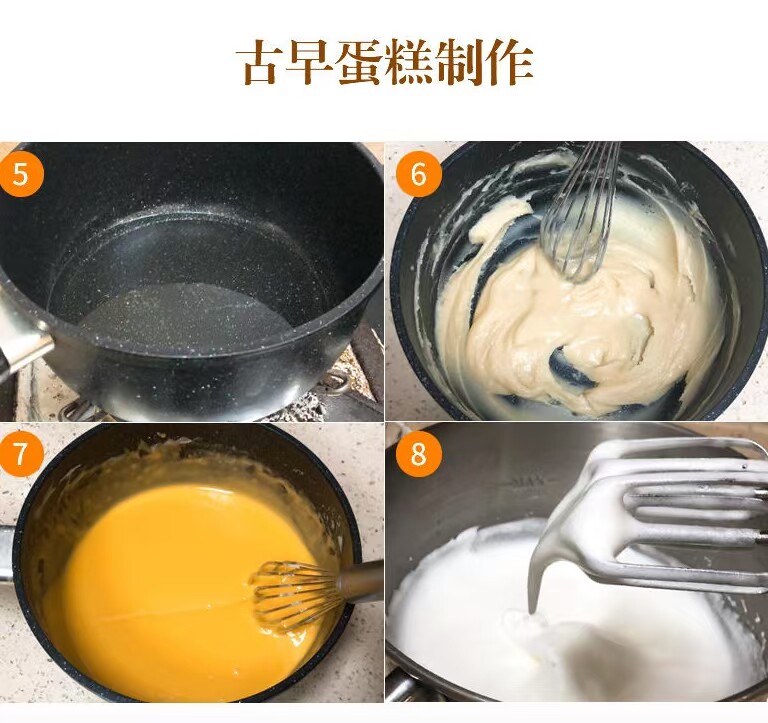 古早蛋糕制作

5

6

7

8

MAX