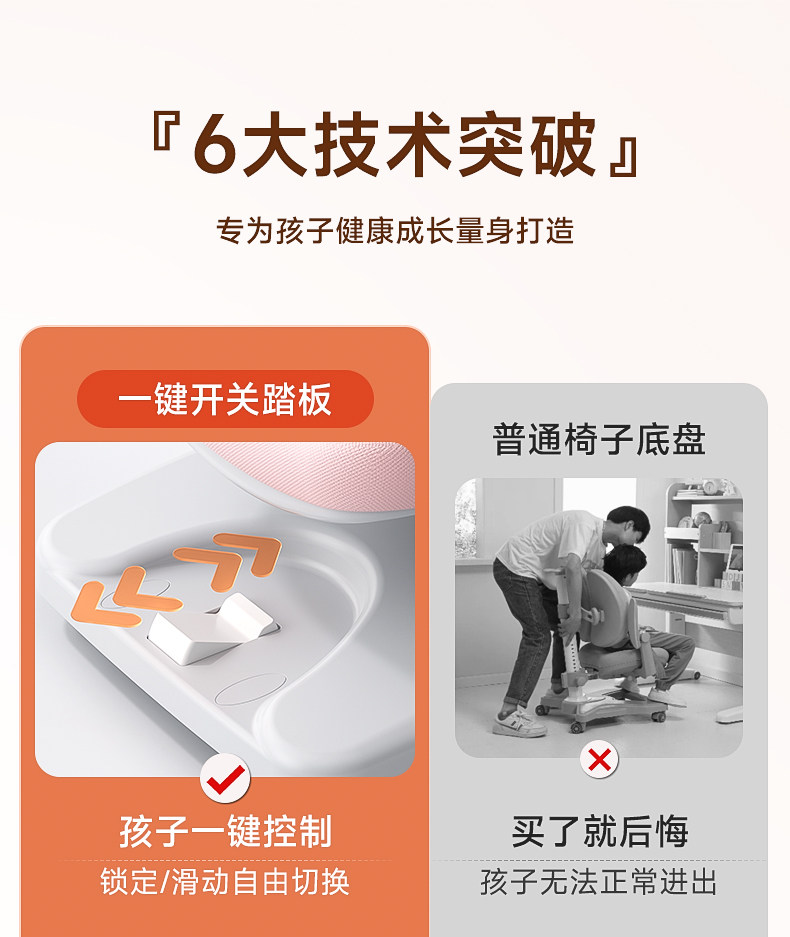 『6大技术突破』

专为孩子健康成长量身打造

一键开关踏板

孩子一键控制

锁定/滑动自由切换

普通椅子底盘

买了就后悔

孩子无法正常进出