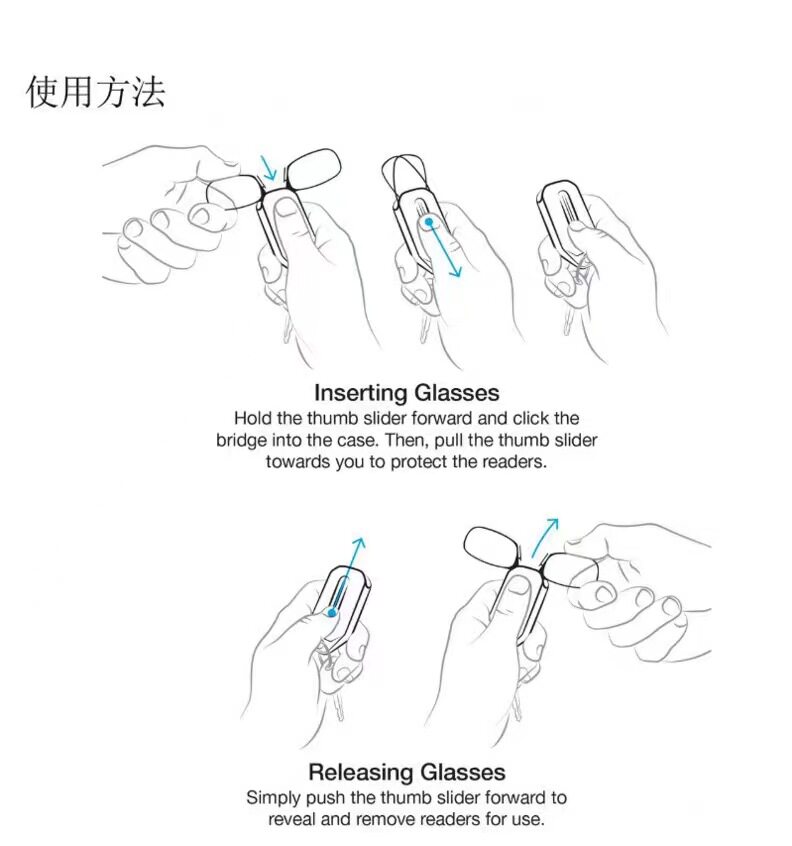 使用方法

Inserting Glasses
Hold the thumb slider forward and click the bridge into the case. Then, pull the thumb slider towards you to protect the readers.

Releasing Glasses
Simply push the thumb slider forward to reveal and remove readers for use.