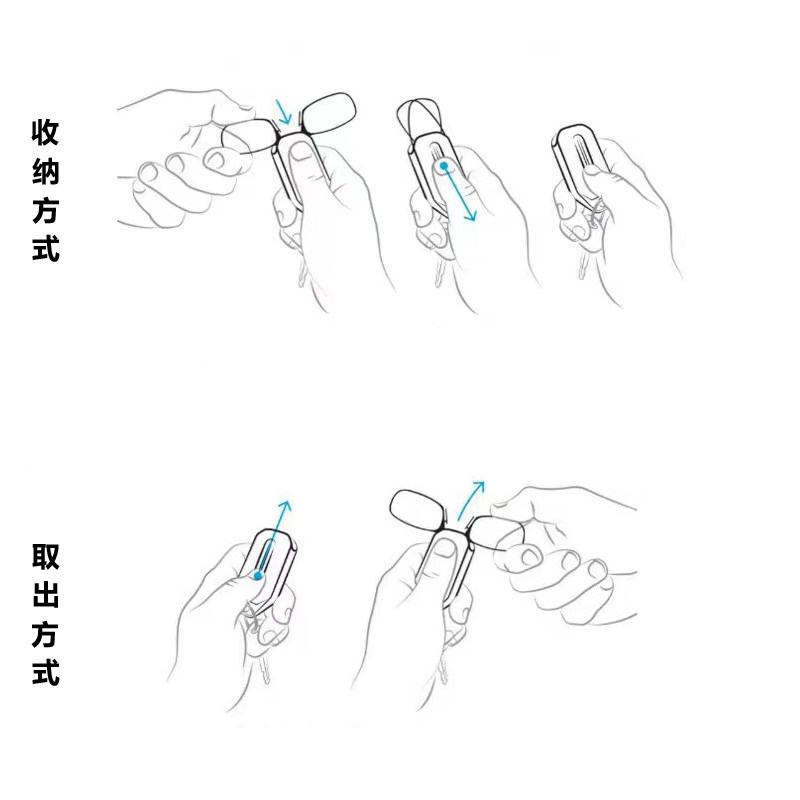 收纳方式

取出方式