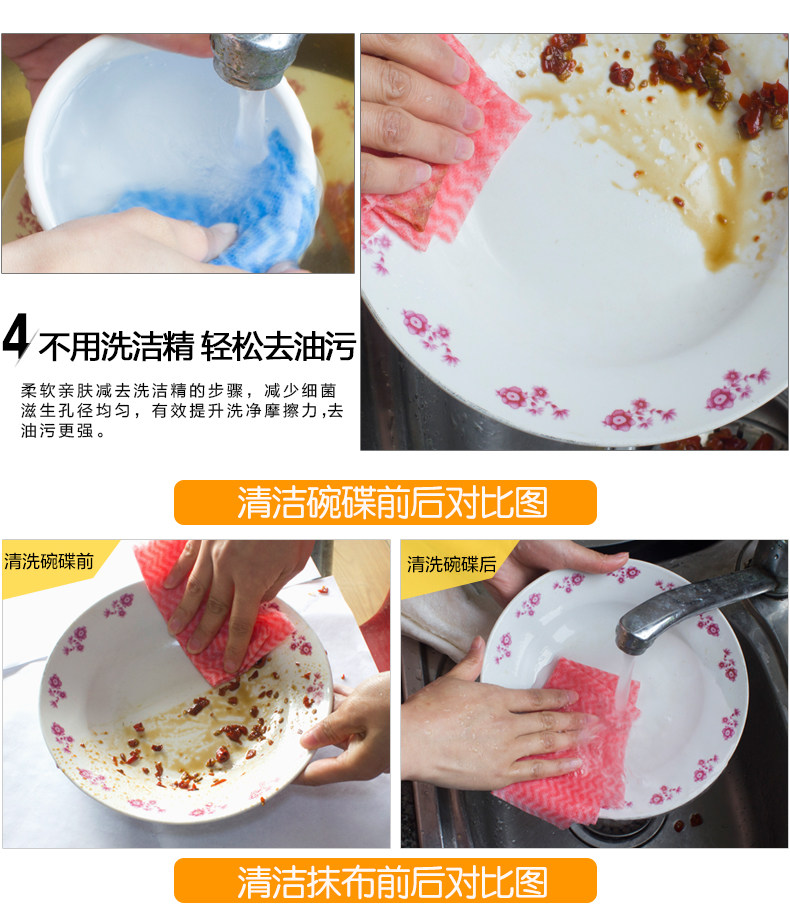 4 不用洗洁精 轻松去油污

柔软亲肤减去洗洁精的步骤，减少细菌滋生孔径均匀，有效提升洗净摩擦力，去油污更强。

清洁碗碟前后对比图

清洗碗碟前

清洗碗碟后

清洁抹布前后对比图