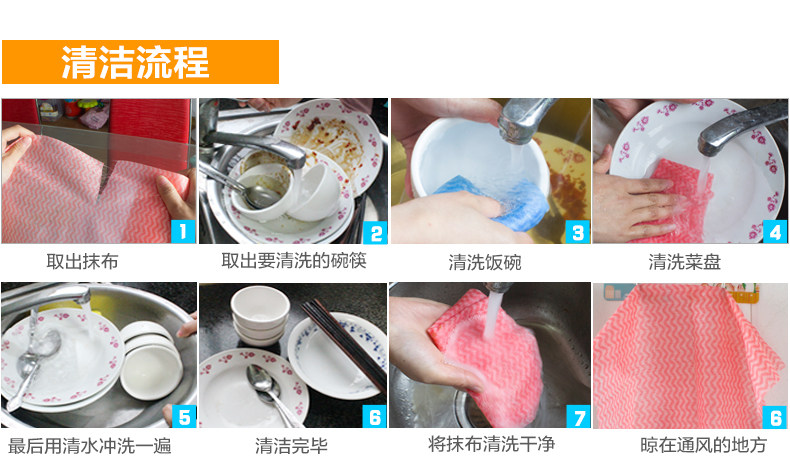 清洁流程

1
取出抹布

2
取出要清洗的碗筷

3
清洗饭碗

4
清洗菜盘

5
最后用清水冲洗一遍

6
清洁完毕

7
将抹布清洗干净

6
晾在通风的地方