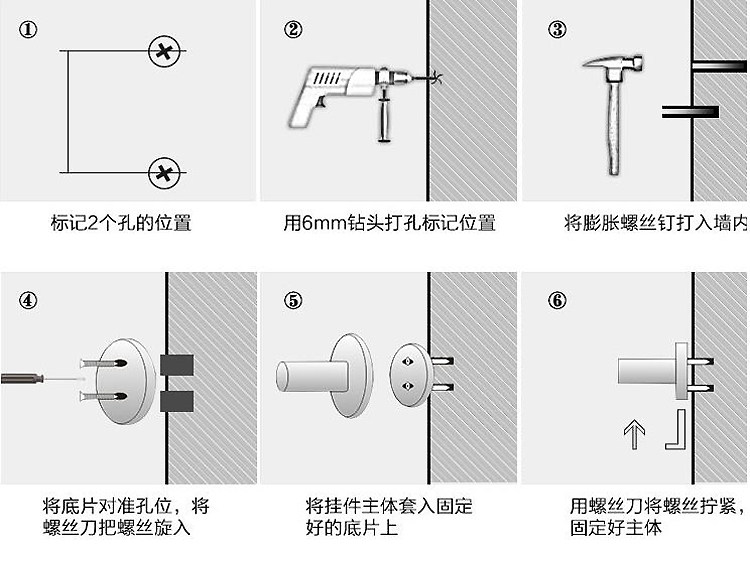 ①

标记2个孔的位置

②

用6mm钻头打孔标记位置

③

将膨胀螺丝钉打入墙内

④

将底片对准孔位，将螺丝刀把螺丝旋入

⑤

将挂件主体套入固定好的底片上

⑥

用螺丝刀将螺丝拧紧，固定好主体