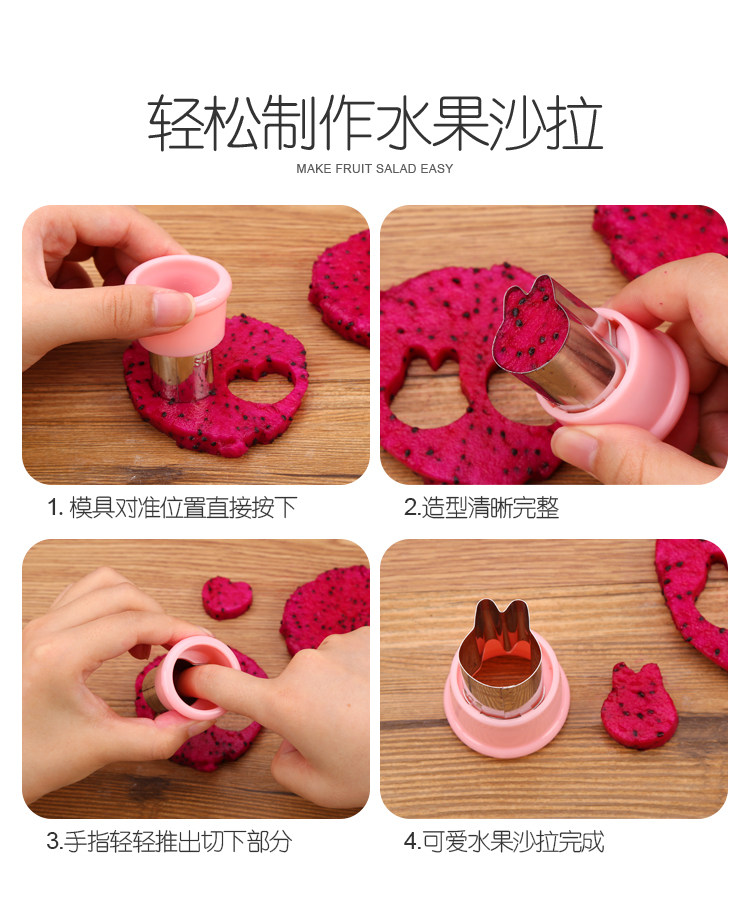 轻松制作水果沙拉

MAKE FRUIT SALAD EASY

1. 模具对准位置直接按下

2.造型清晰完整

3.手指轻轻推出切下部分

4.可爱水果沙拉完成