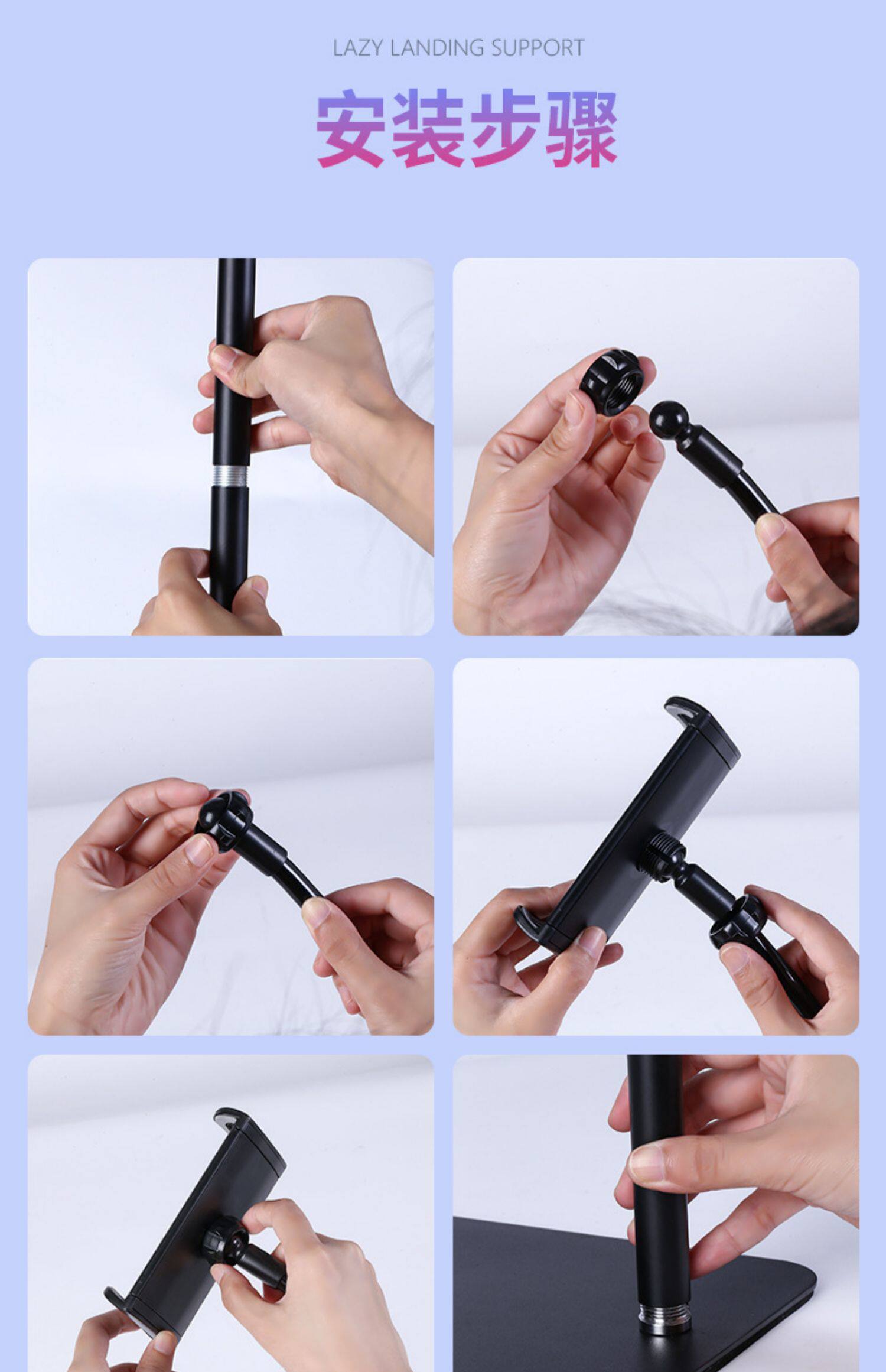 LAZY LANDING SUPPORT

安装步骤