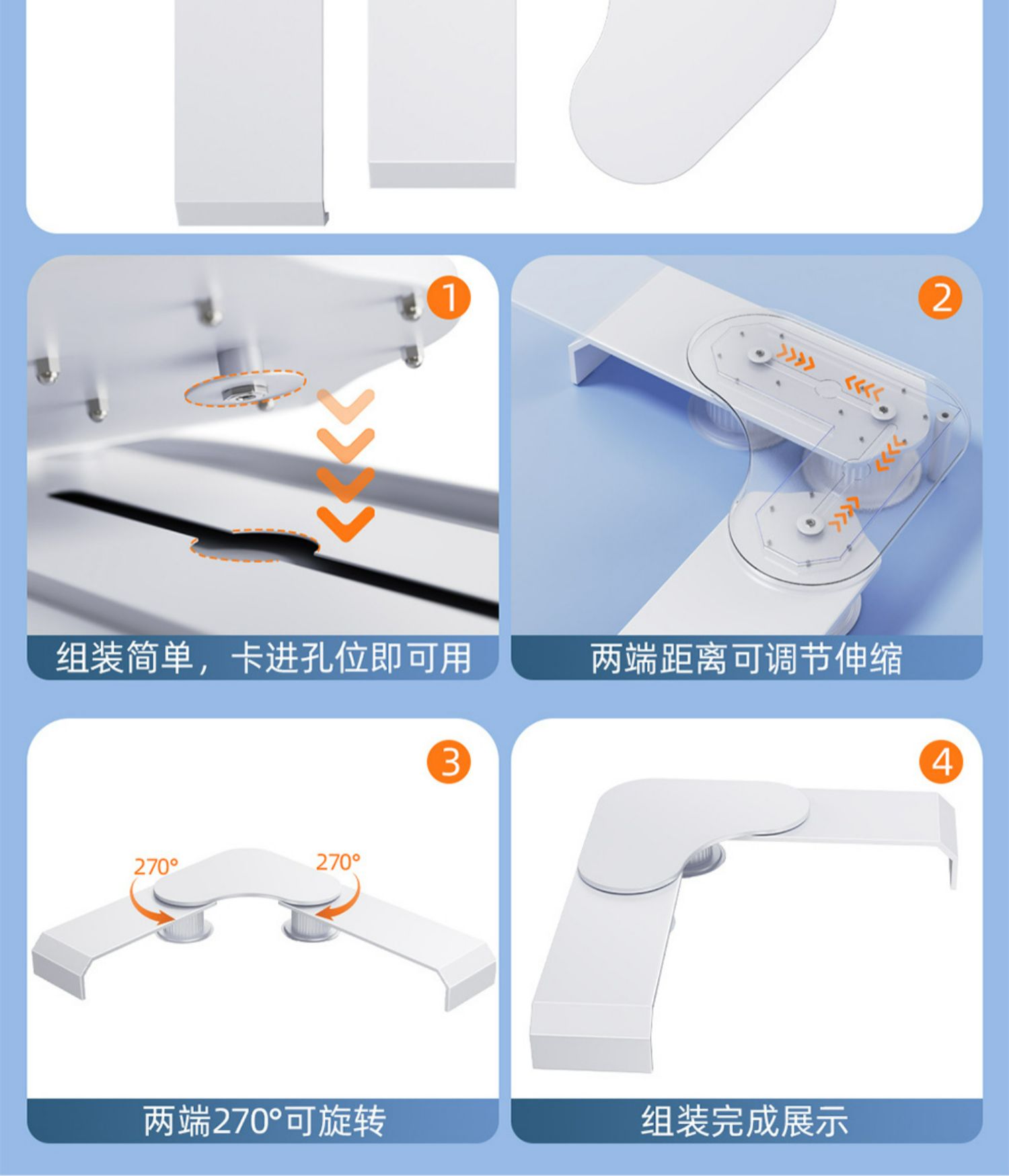 1

组装简单，卡进孔位即可用

2

两端距离可调节伸缩

3

270°

270°

两端270°可旋转

4

组装完成展示