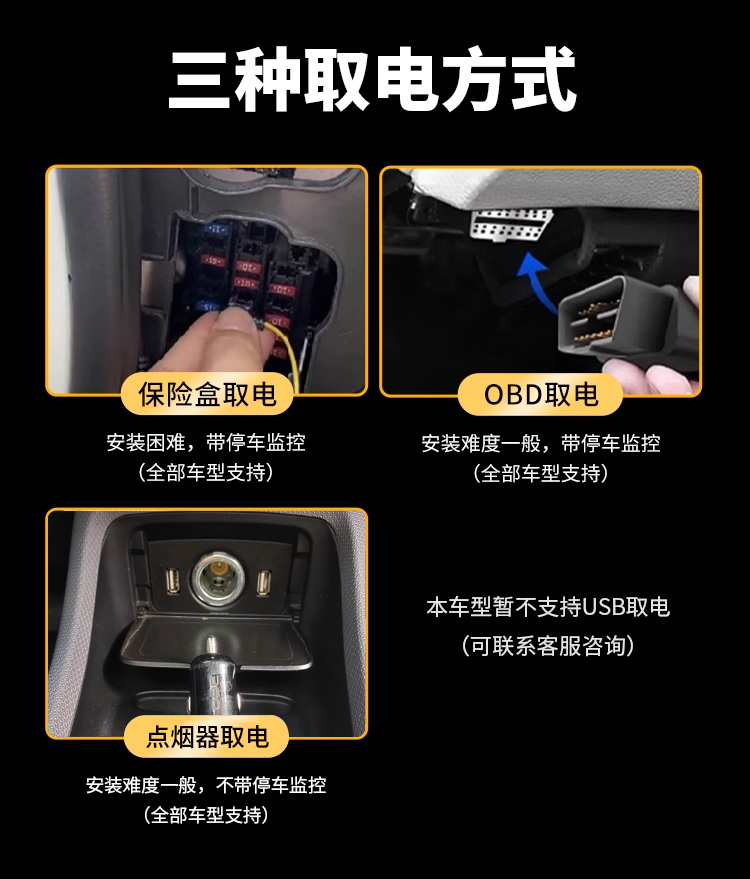 三种取电方式

保险盒取电

安装困难，带停车监控
（全部车型支持）

OBD取电

安装难度一般，带停车监控
（全部车型支持）

点烟器取电

安装难度一般，不带停车监控
（全部车型支持）

本车型暂不支持USB取电
（可联系客服咨询）