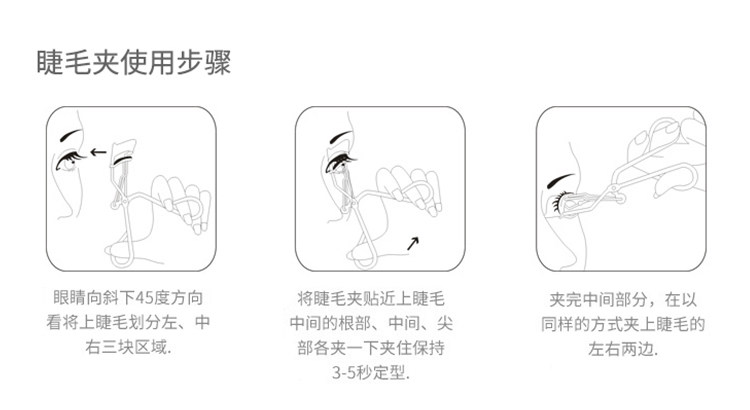 睫毛夹使用步骤

眼睛向斜下45度方向看将上睫毛划分左、中右三块区域.

将睫毛夹贴近上睫毛中间的根部、中间、尖部各夹一下夹住保持3-5秒定型.

夹完中间部分，在以同样的方式夹上睫毛的左右两边.