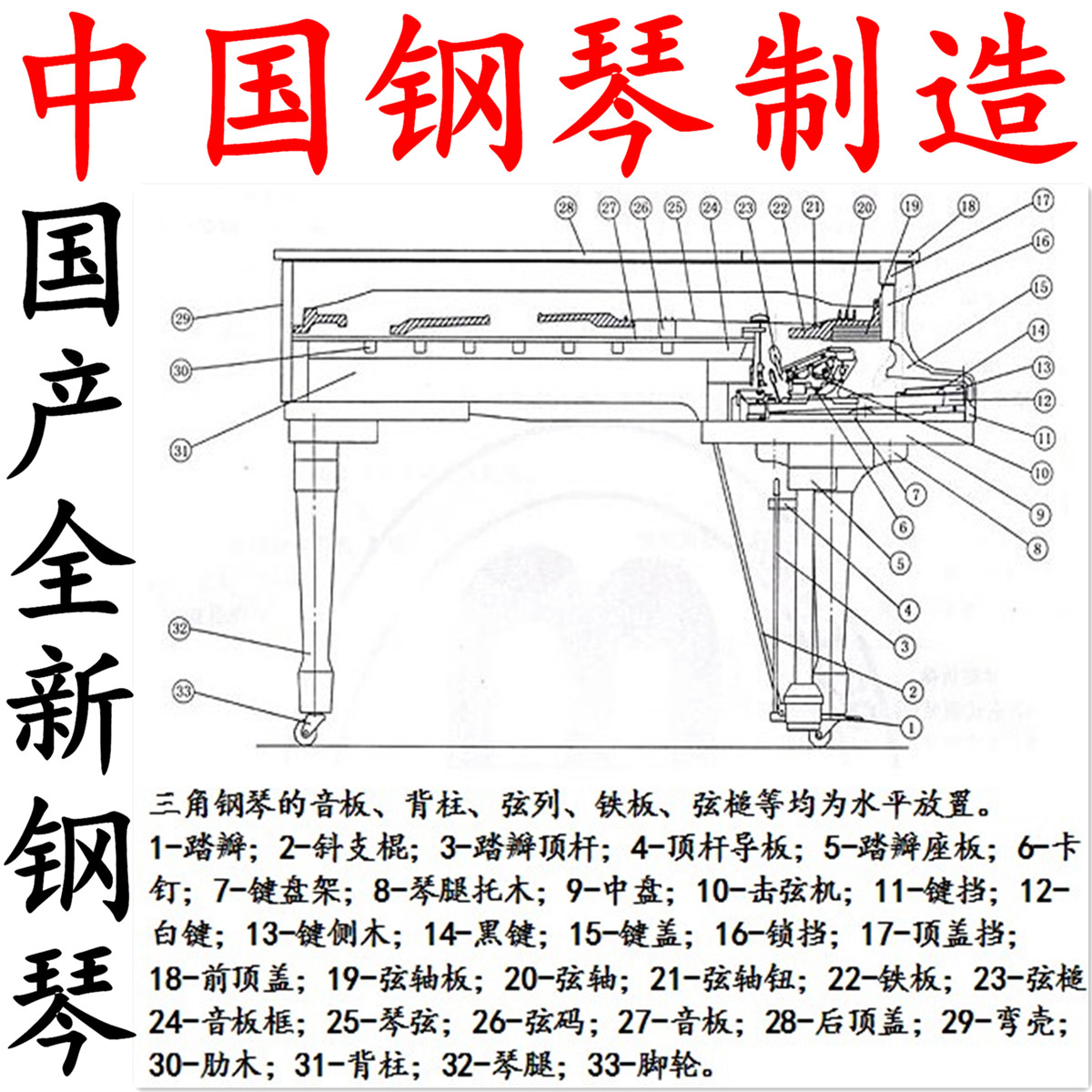 中国钢琴制造

国产全新钢琴

28 27 26 25 24 23 22 21 20 19 18 17 16 15 14 13 12 11 10 9 8 7 6 5 4 3 2 1 29 30 31 32 33

三角钢琴的音板、背柱、弦列、铁板、弦槌等均为水平放置。
1-踏瓣；2-斜支棍；3-踏瓣顶杆；4-顶杆导板；5-踏瓣座板；6-卡钉；7-键盘架；8-琴腿托木；9-中盘；10-击弦机；11-键挡；12-白键；13-键侧木；14-黑键；15-键盖；16-锁挡；17-顶盖挡；18-前顶盖；19-弦轴板；20-弦轴；21-弦轴钮；22-铁板；23-弦槌 24-音板框；25-琴弦；26-弦码；27-音板；28-后顶盖；29-弯壳；30-肋木；31-背柱；32-琴腿；33-脚轮。