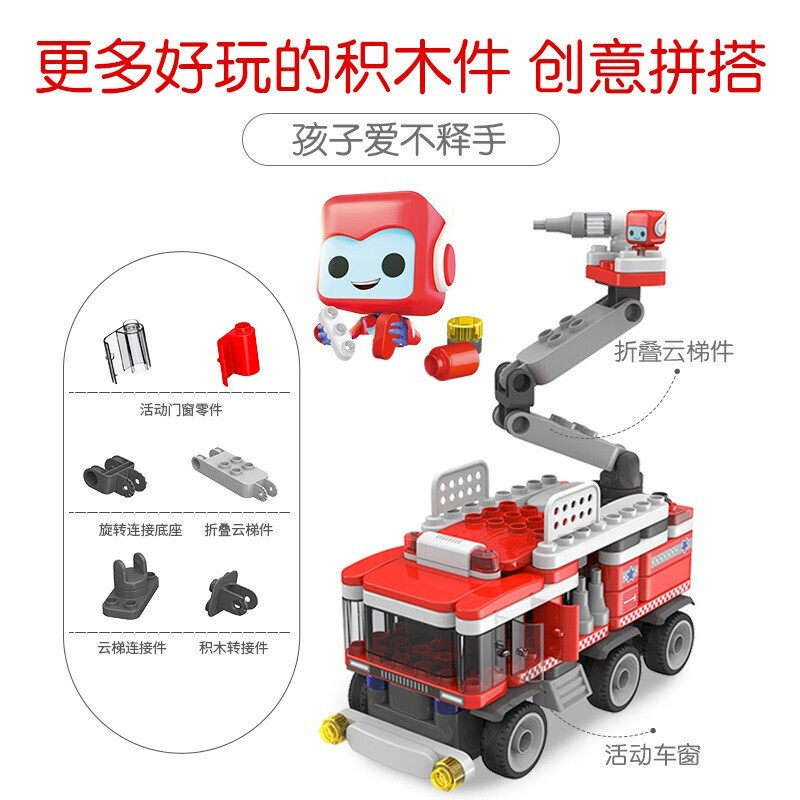 更多好玩的积木件 创意拼搭

孩子爱不释手

活动门窗零件

旋转连接底座

折叠云梯件

云梯连接件

积木转接件

折叠云梯件

活动车窗