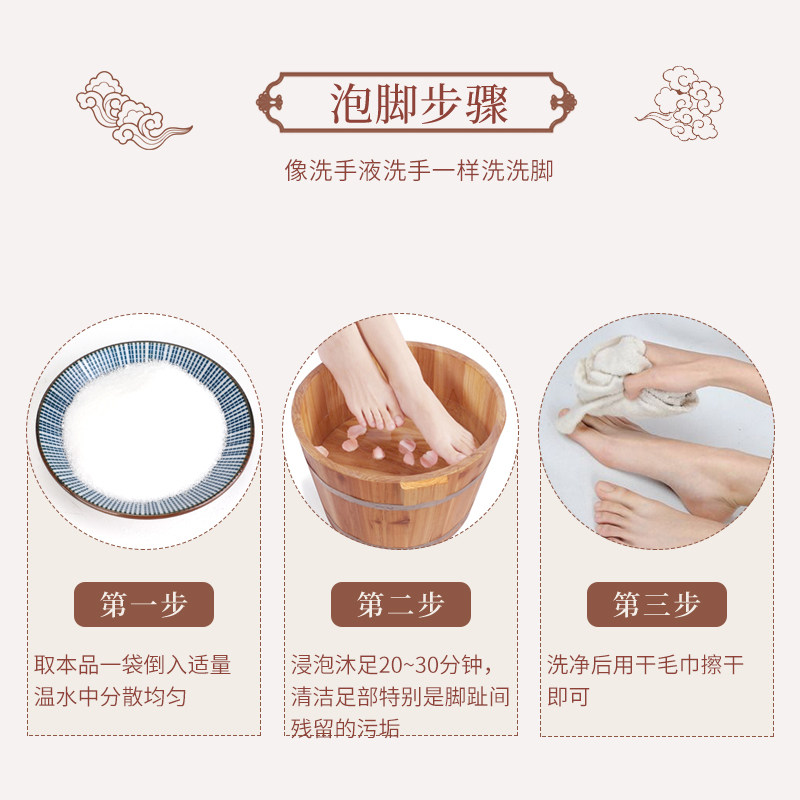 泡脚步骤

像洗手液洗手一样洗洗脚

第一步

取本品一袋倒入适量温水中分散均匀

第二步

浸泡沐足20~30分钟，清洁足部特别是脚趾间残留的污垢

第三步

洗净后用干毛巾擦干即可