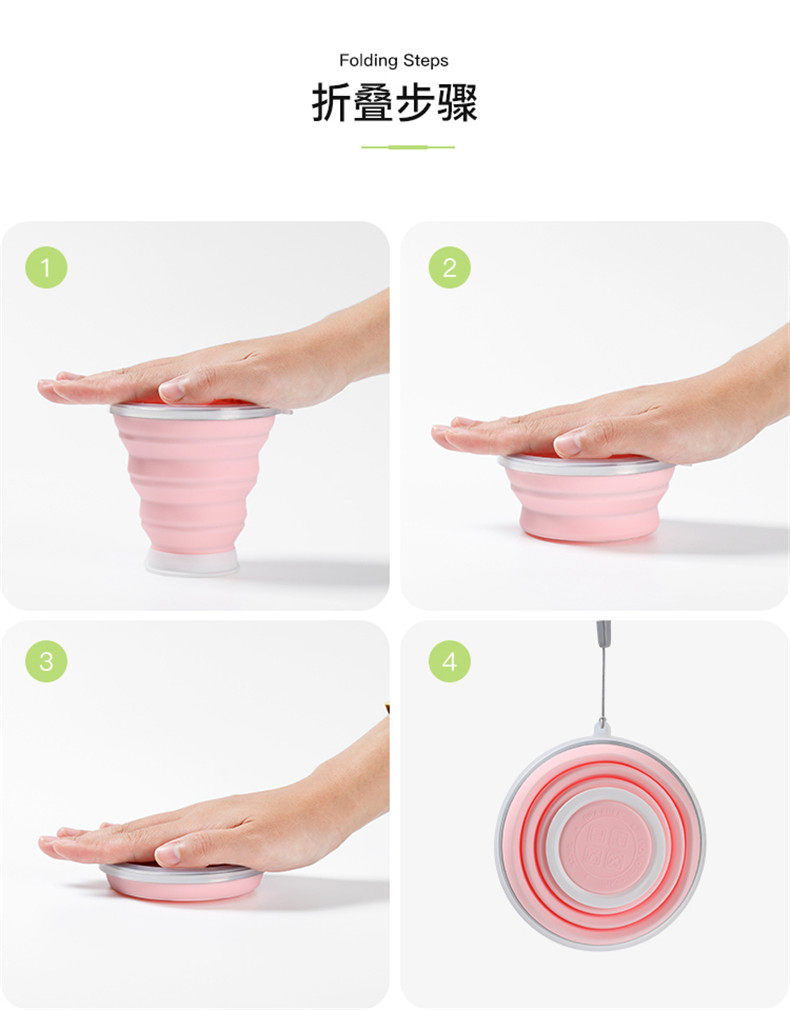 Folding Steps
折叠步骤

1

2

3

4