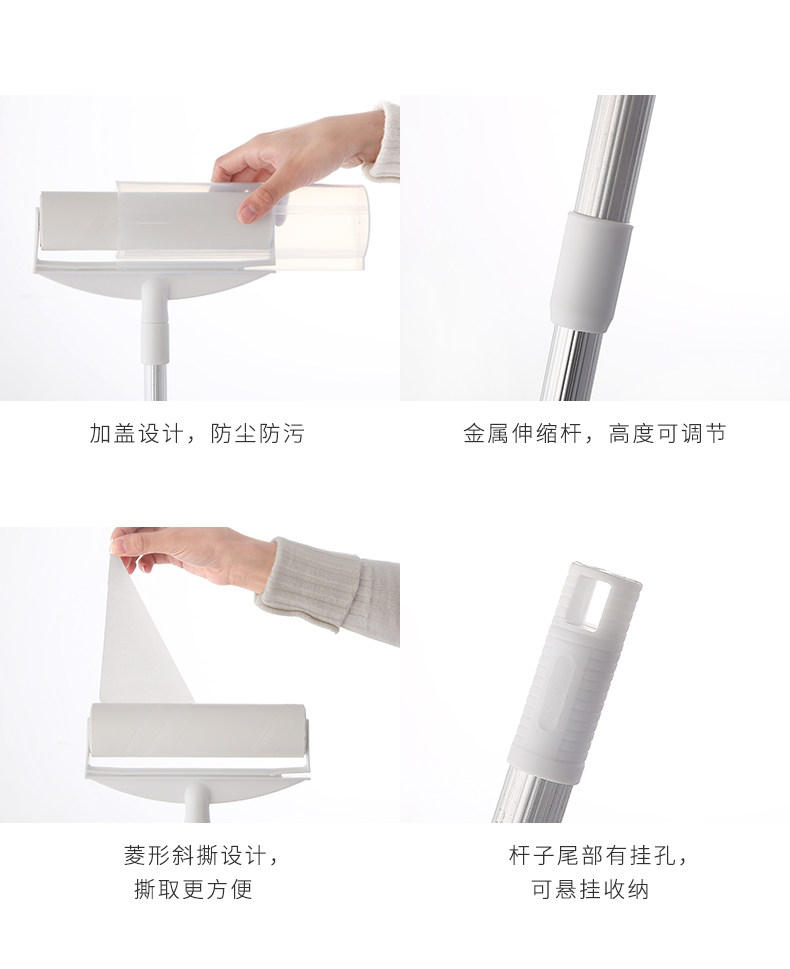 加盖设计，防尘防污

金属伸缩杆，高度可调节

菱形斜撕设计，
撕取更方便

杆子尾部有挂孔，
可悬挂收纳