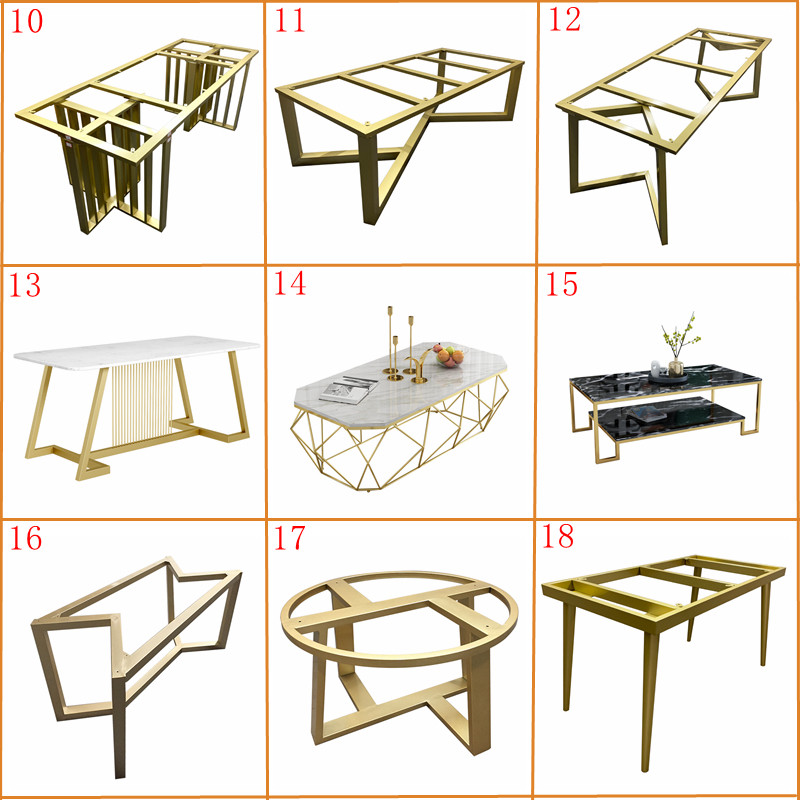 10

11

12

13

14

15

16

17

18