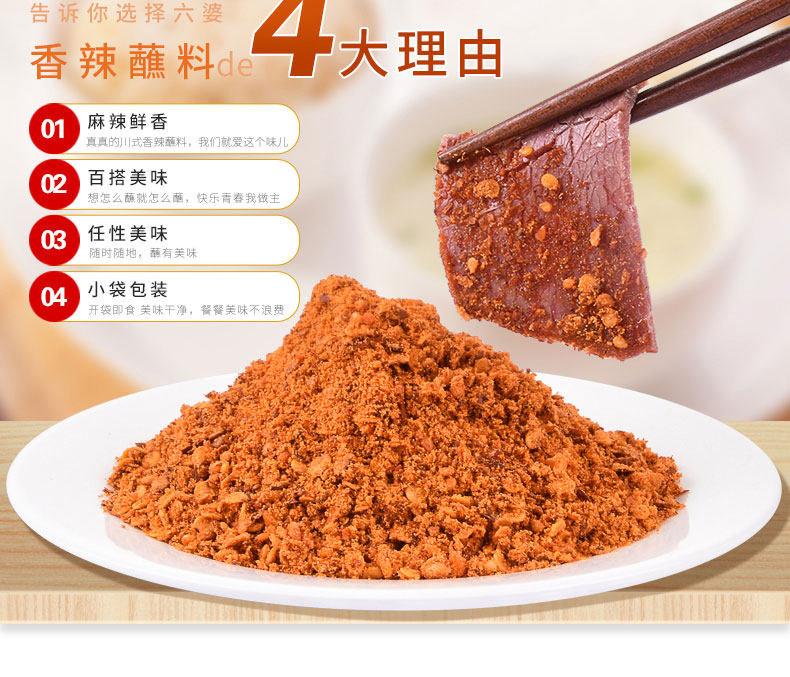 告诉你选择六婆

香辣蘸料de 4大理由

01 麻辣鲜香
真真的川式香辣蘸料，我们就爱这个味儿

02 百搭美味
想怎么蘸就怎么蘸，快乐青春我做主

03 任性美味
随时随地，蘸有美味

04 小袋包装
开袋即食 美味干净，餐餐美味不浪费