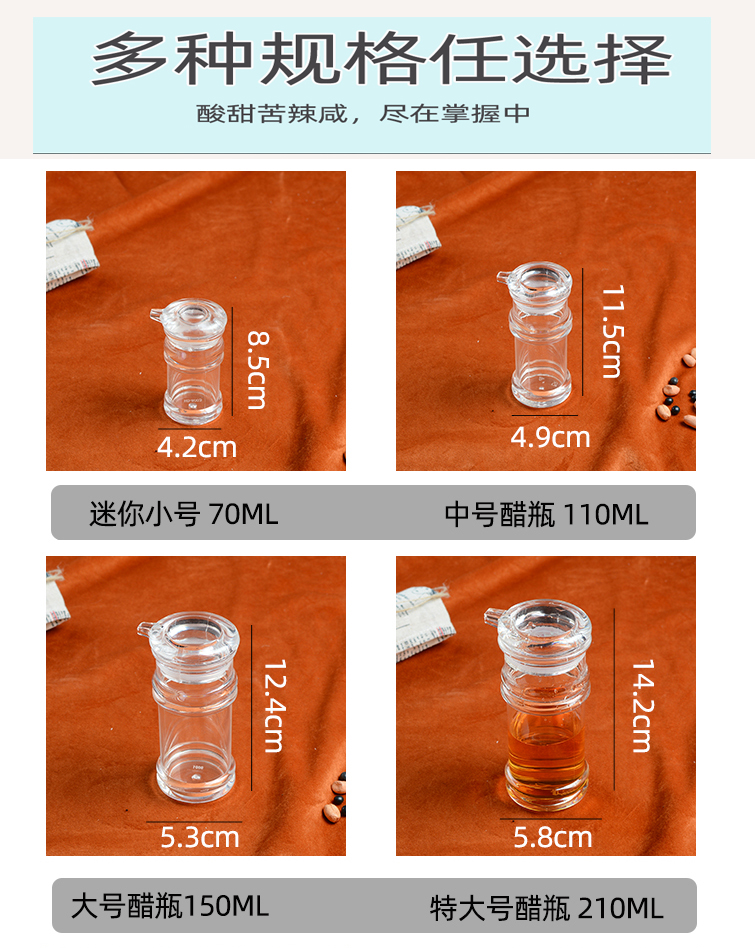 多种规格任选择

酸甜苦辣咸，尽在掌握中

8.5cm

4.2cm

11.5cm

4.9cm

迷你小号 70ML

中号醋瓶 110ML

12.4cm

5.3cm

14.2cm

5.8cm

大号醋瓶150ML

特大号醋瓶 210ML