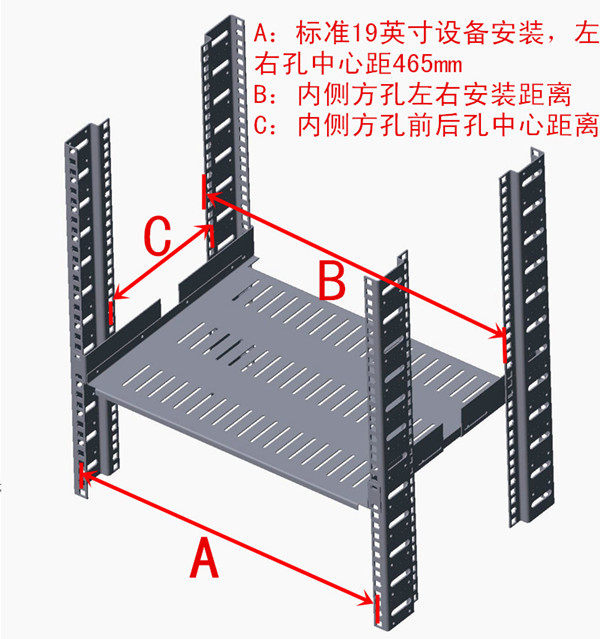 A：标准19英寸设备安装，左右孔中心距465mm
B：内侧方孔左右安装距离
C：内侧方孔前后孔中心距离

C

B

A