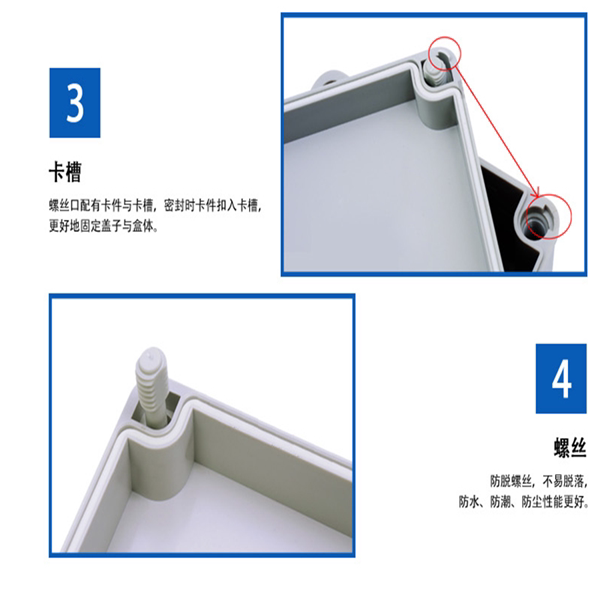 3

卡槽

螺丝口配有卡件与卡槽，密封时卡件扣入卡槽，更好地固定盖子与盒体。

4

螺丝

防脱螺丝，不易脱落，防水、防潮、防尘性能更好。