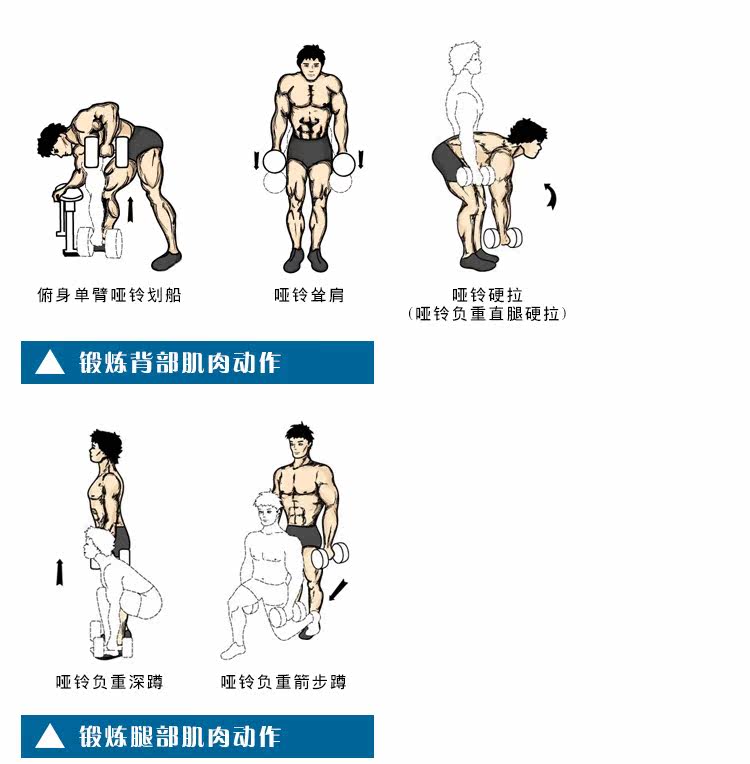 俯身单臂哑铃划船

哑铃耸肩

哑铃硬拉
（哑铃负重直腿硬拉）

▲ 锻炼背部肌肉动作

哑铃负重深蹲

哑铃负重箭步蹲

▲ 锻炼腿部肌肉动作