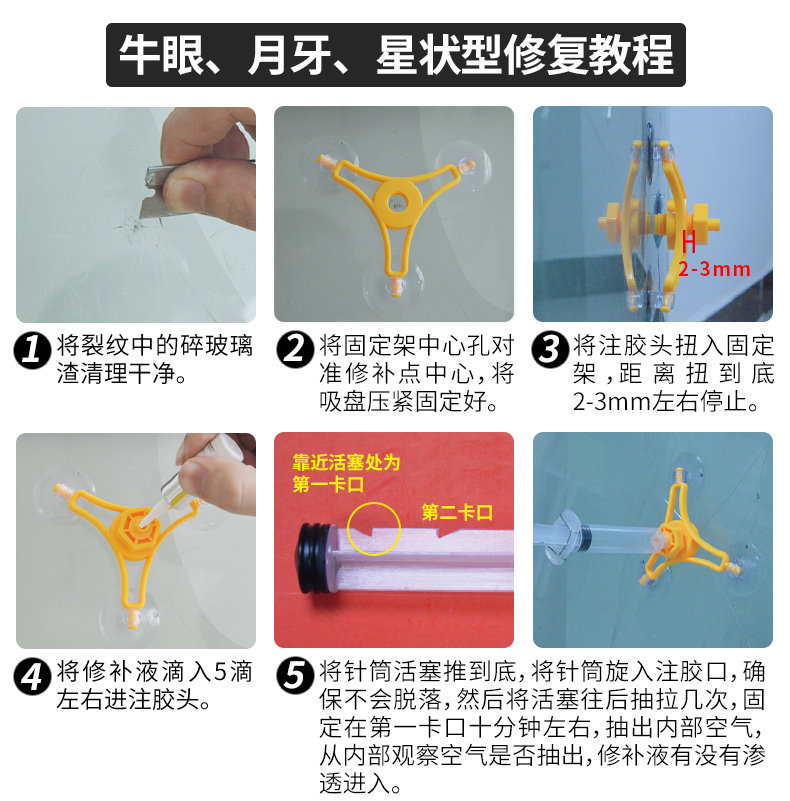 牛眼、月牙、星状型修复教程

2-3mm

1 将裂纹中的碎玻璃渣清理干净。

2 将固定架中心孔对准修补点中心，将吸盘压紧固定好。

3 将注胶头扭入固定架，距离扭到底2-3mm左右停止。

靠近活塞处为第一卡口

第二卡口

4 将修补液滴入5滴左右进注胶头。

5 将针筒活塞推到底，将针筒旋入注胶口，确保不会脱落，然后将活塞往后抽拉几次，固定在第一卡口十分钟左右，抽出内部空气，从内部观察空气是否抽出，修补液有没有渗透进入。