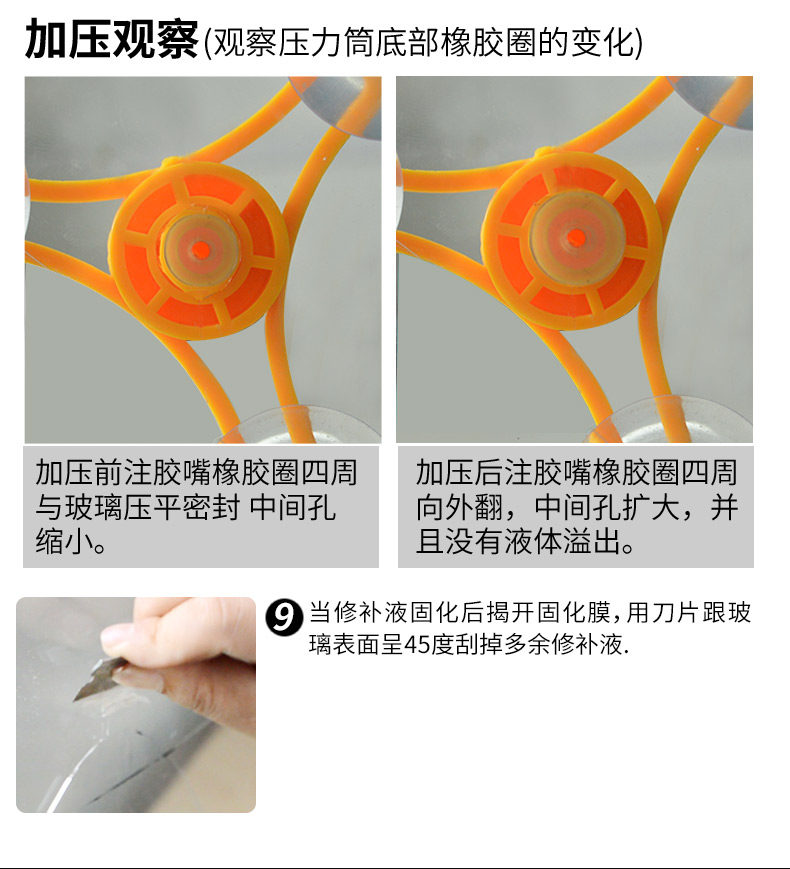 加压观察(观察压力筒底部橡胶圈的变化)

加压前注胶嘴橡胶圈四周与玻璃压平密封 中间孔缩小。

加压后注胶嘴橡胶圈四周向外翻，中间孔扩大，并且没有液体溢出。

9 当修补液固化后揭开固化膜，用刀片跟玻璃表面呈45度刮掉多余修补液.