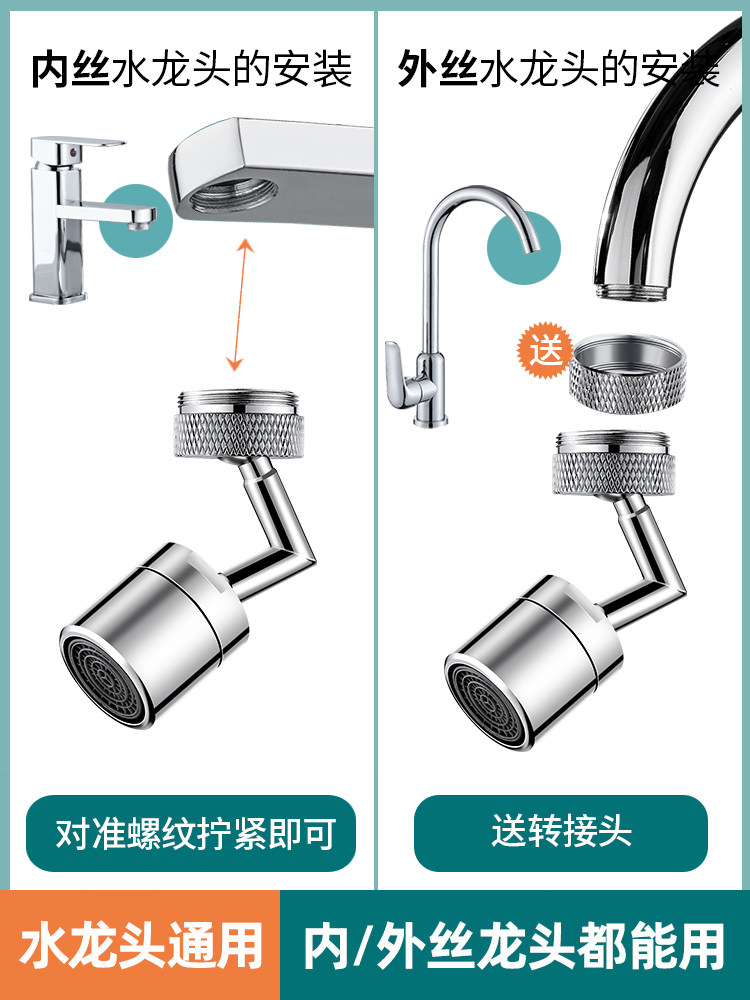 内丝水龙头的安装

对准螺纹拧紧即可

外丝水龙头的安装

送

送转接头

水龙头通用

内/外丝龙头都能用