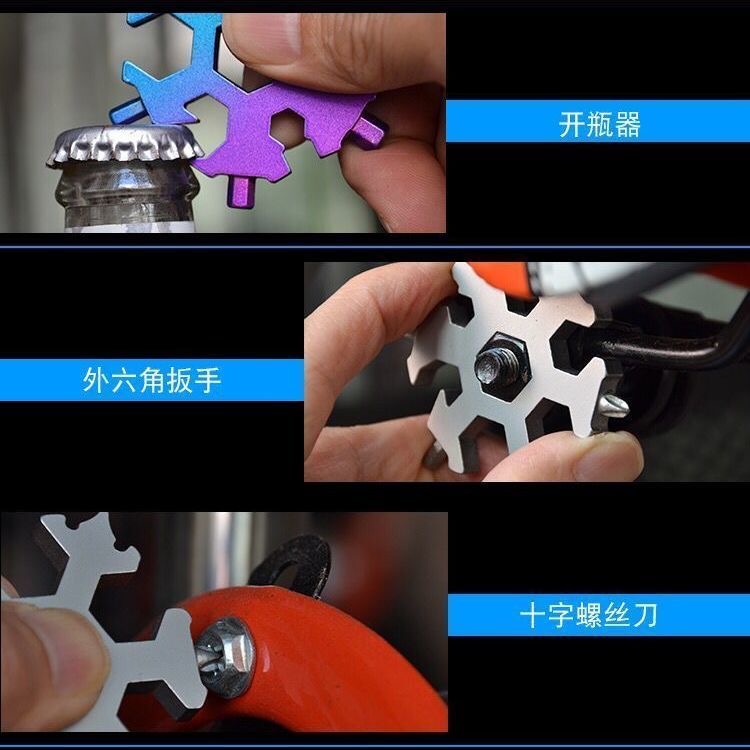 开瓶器

外六角扳手

十字螺丝刀