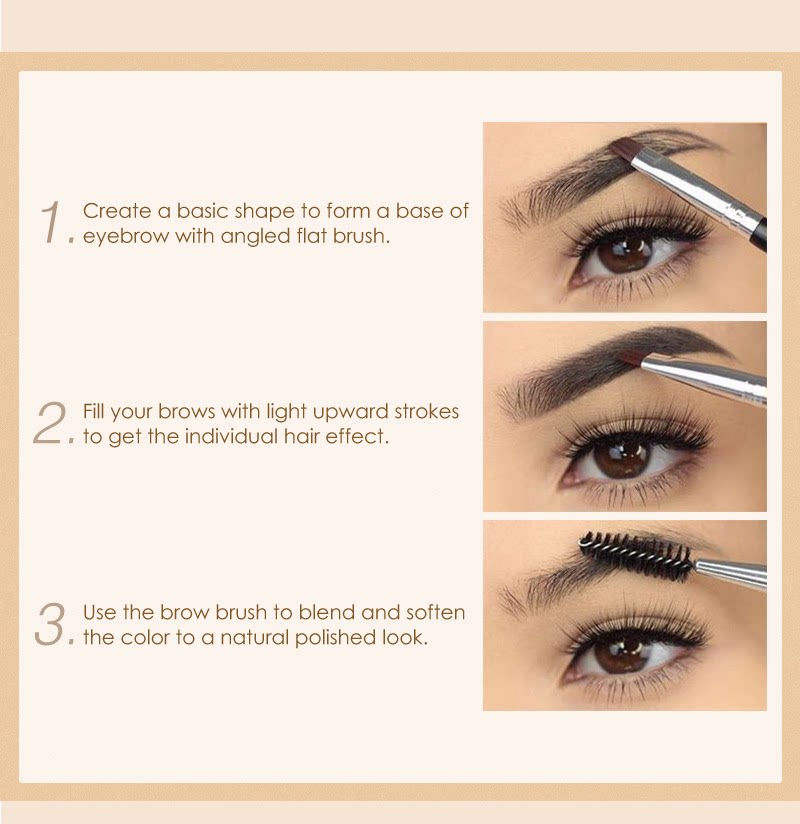 1. Create a basic shape to form a base of eyebrow with angled flat brush.

2. Fill your brows with light upward strokes to get the individual hair effect.

3. Use the brow brush to blend and soften the color to a natural polished look.