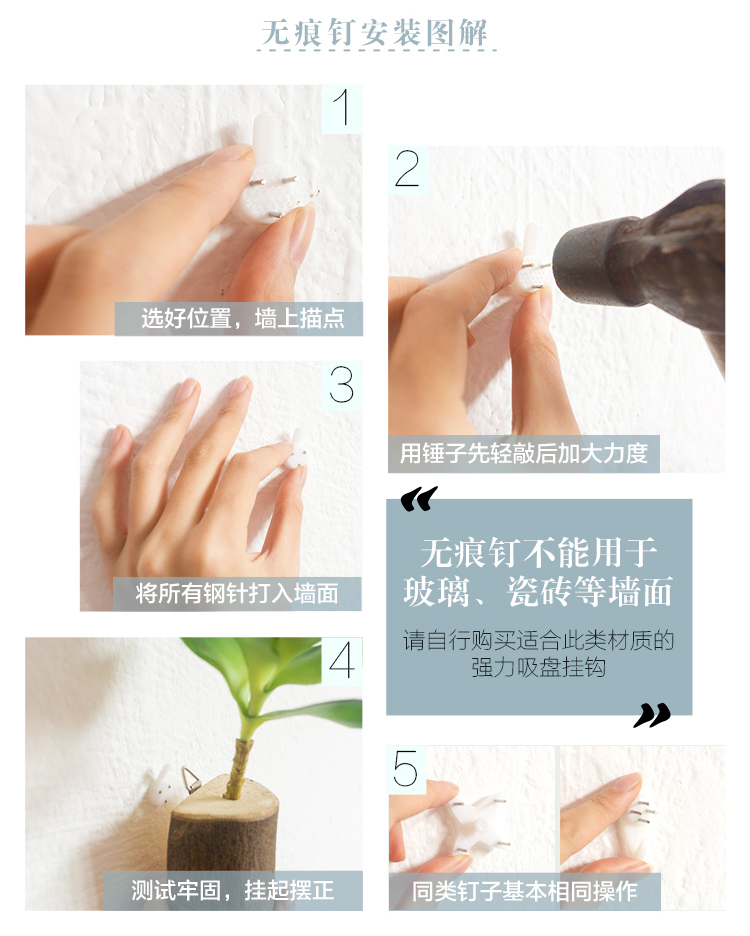 无痕钉安装图解

1
选好位置，墙上描点

2
用锤子先轻敲后加大力度

3
将所有钢针打入墙面

“
无痕钉不能用于玻璃、瓷砖等墙面
请自行购买适合此类材质的强力吸盘挂钩
”

4
测试牢固，挂起摆正

5
同类钉子基本相同操作