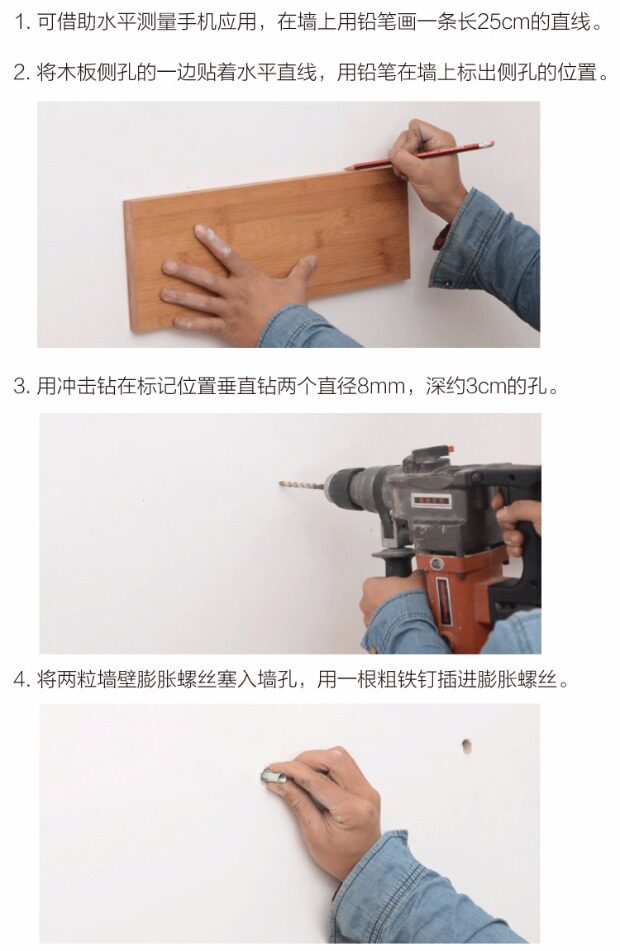 1. 可借助水平测量手机应用，在墙上用铅笔画一条长25cm的直线。

2. 将木板侧孔的一边贴着水平直线，用铅笔在墙上标出侧孔的位置。

3. 用冲击钻在标记位置垂直钻两个直径8mm，深约3cm的孔。

4. 将两粒墙壁膨胀螺丝塞入墙孔，用一根粗铁钉插进膨胀螺丝。