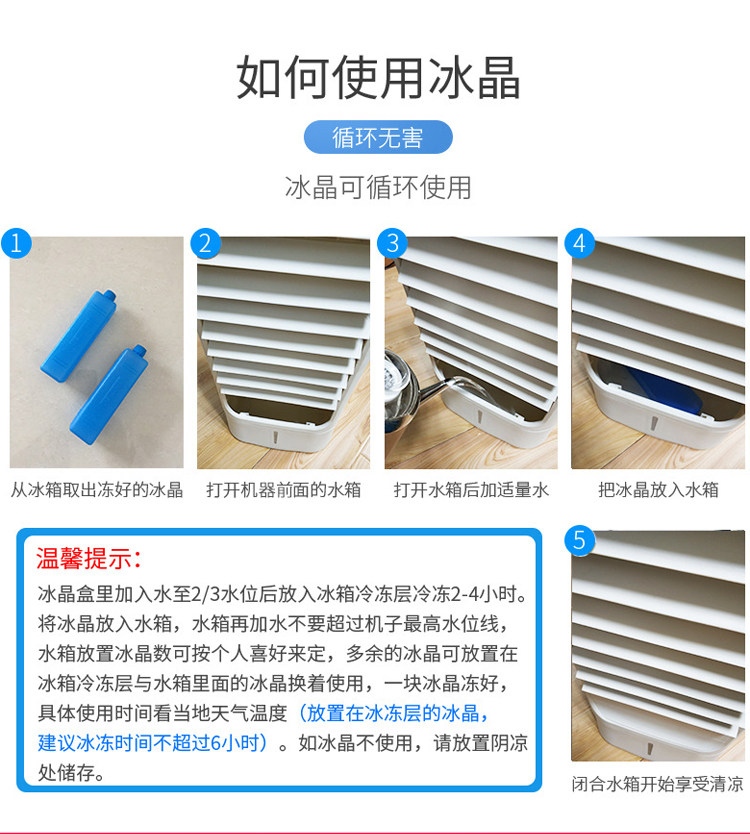 如何使用冰晶

循环无害

冰晶可循环使用

1
从冰箱取出冻好的冰晶

2
打开机器前面的水箱

3
打开水箱后加适量水

4
把冰晶放入水箱

温馨提示：
冰晶盒里加入水至2/3水位后放入冰箱冷冻层冷冻2-4小时。将冰晶放入水箱，水箱再加水不要超过机子最高水位线，水箱放置冰晶数可按个人喜好来定，多余的冰晶可放置在冰箱冷冻层与水箱里面的冰晶换着使用，一块冰晶冻好，具体使用时间看当地天气温度（放置在冰冻层的冰晶，建议冰冻时间不超过6小时）。如冰晶不使用，请放置阴凉处储存。

5
闭合水箱开始享受清凉