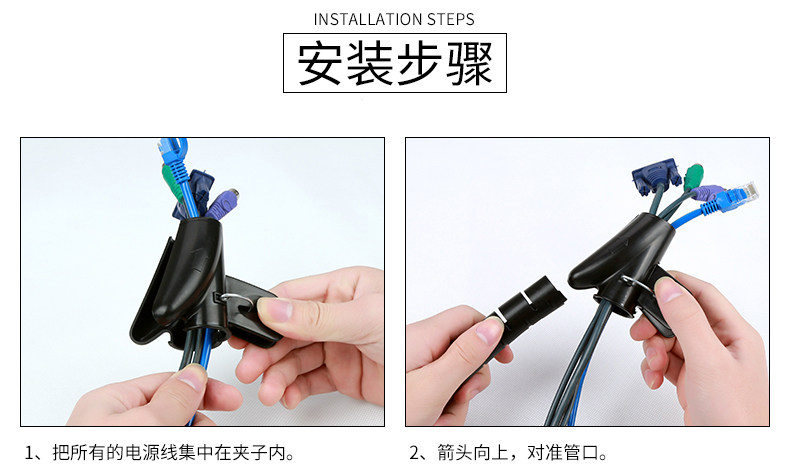 INSTALLATION STEPS

安装步骤

1、把所有的电源线集中在夹子内。

2、箭头向上，对准管口。