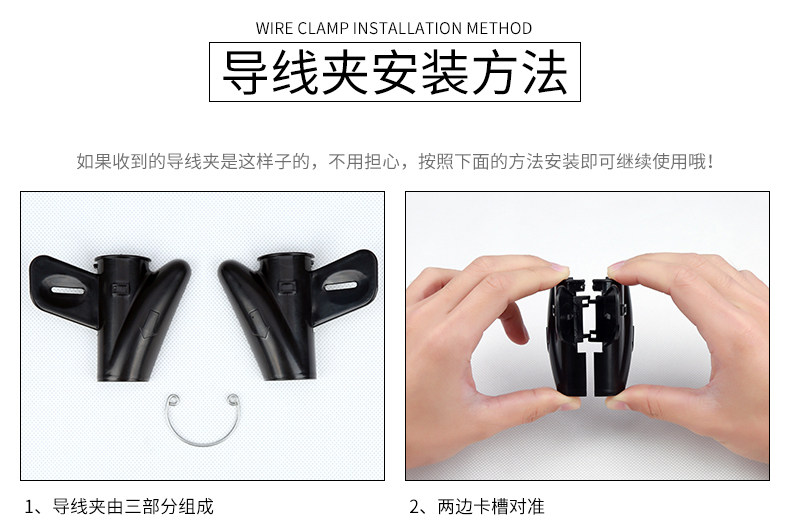 WIRE CLAMP INSTALLATION METHOD

导线夹安装方法

如果收到的导线夹是这样子的，不用担心，按照下面的方法安装即可继续使用哦！

1、导线夹由三部分组成

2、两边卡槽对准