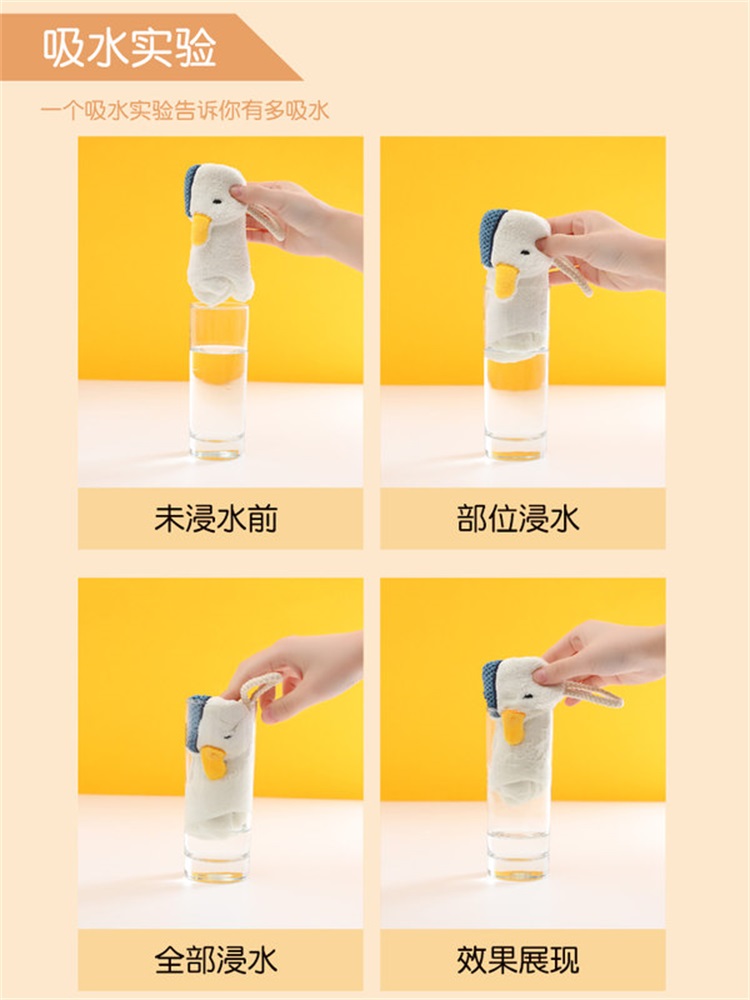 吸水实验

一个吸水实验告诉你有多吸水

未浸水前

部位浸水

全部浸水

效果展现